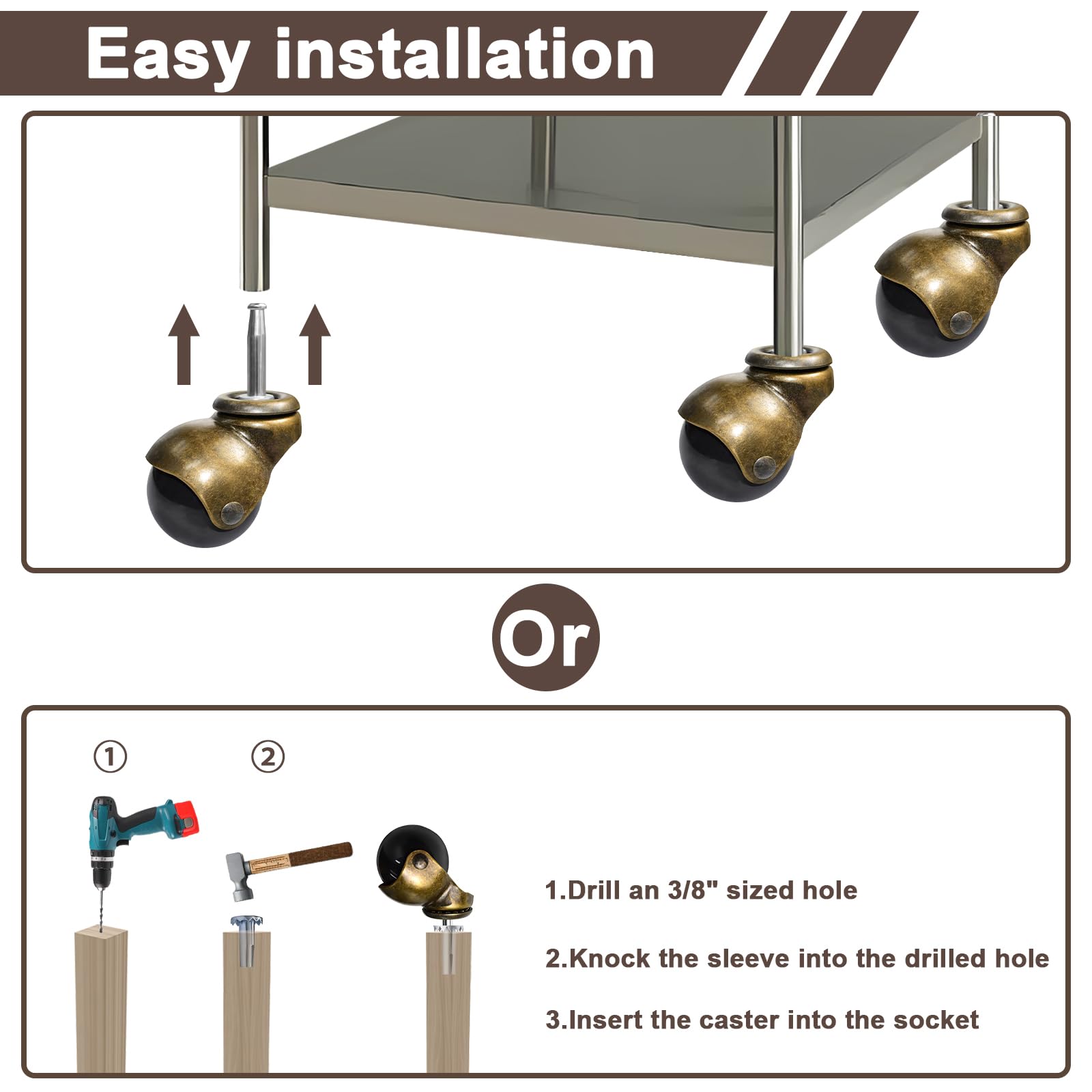 Easy installation

Or

①

②

1.Drill an 3/8" sized hole

2.Knock the sleeve into the drilled hole

3.Insert the caster into the socket