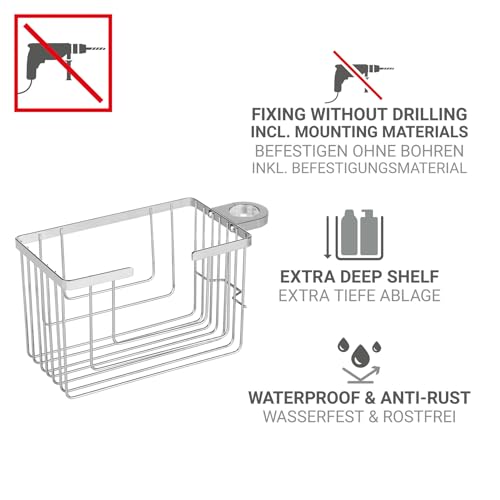 FIXING WITHOUT DRILLING
INCL. MOUNTING MATERIALS
BEFESTIGEN OHNE BOHREN
INKL. BEFESTIGUNGSMATERIAL

EXTRA DEEP SHELF
EXTRA TIEFE ABLAGE

WATERPROOF & ANTI-RUST
WASSERFEST & ROSTFREI