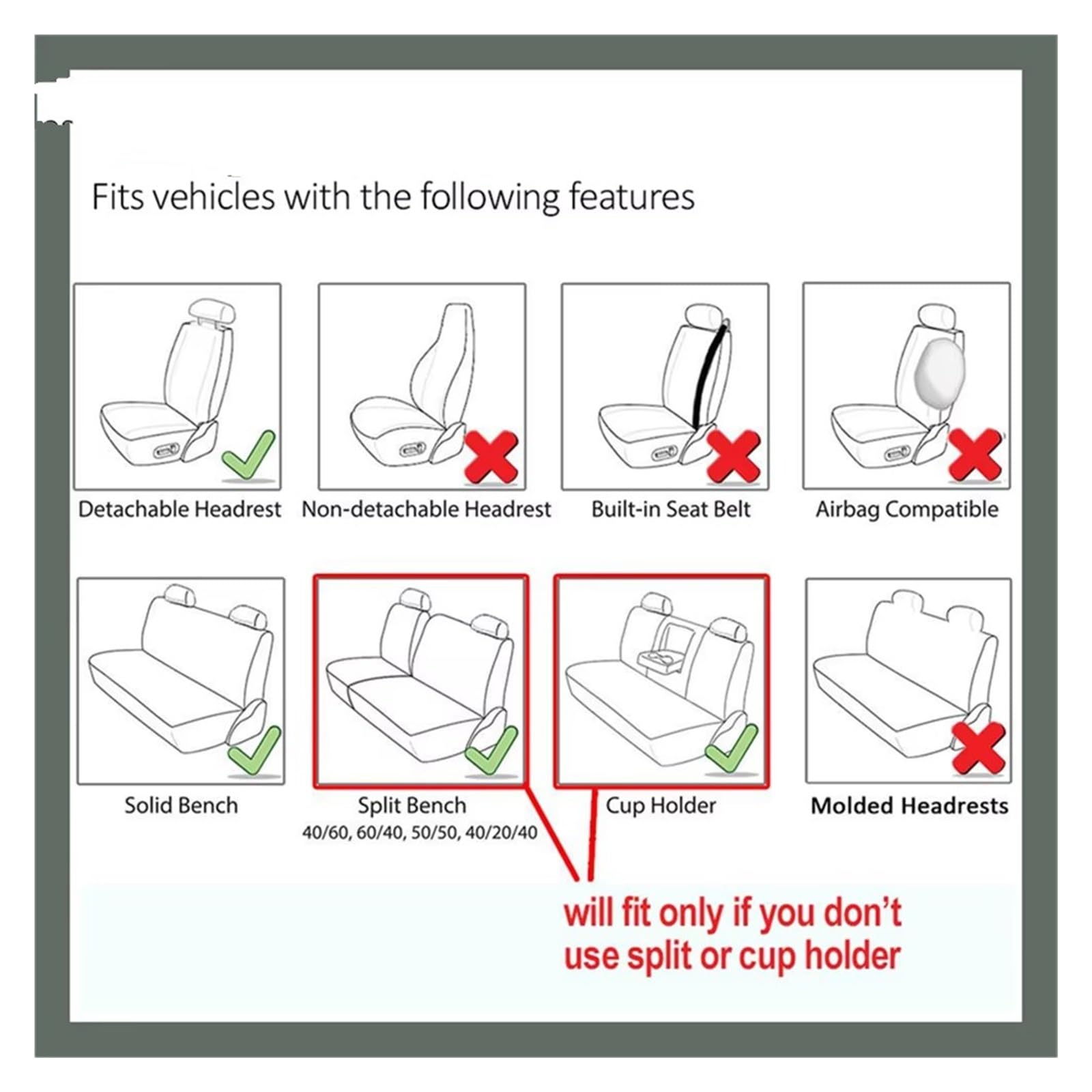 Fits vehicles with the following features

Detachable Headrest

Non-detachable Headrest

Built-in Seat Belt

Airbag Compatible

Solid Bench

Split Bench
40/60, 60/40, 50/50, 40/20/40

Cup Holder

Molded Headrests

will fit only if you don't use split or cup holder