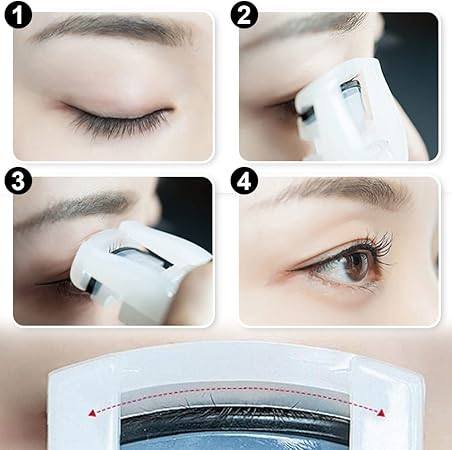 1
2
3
4