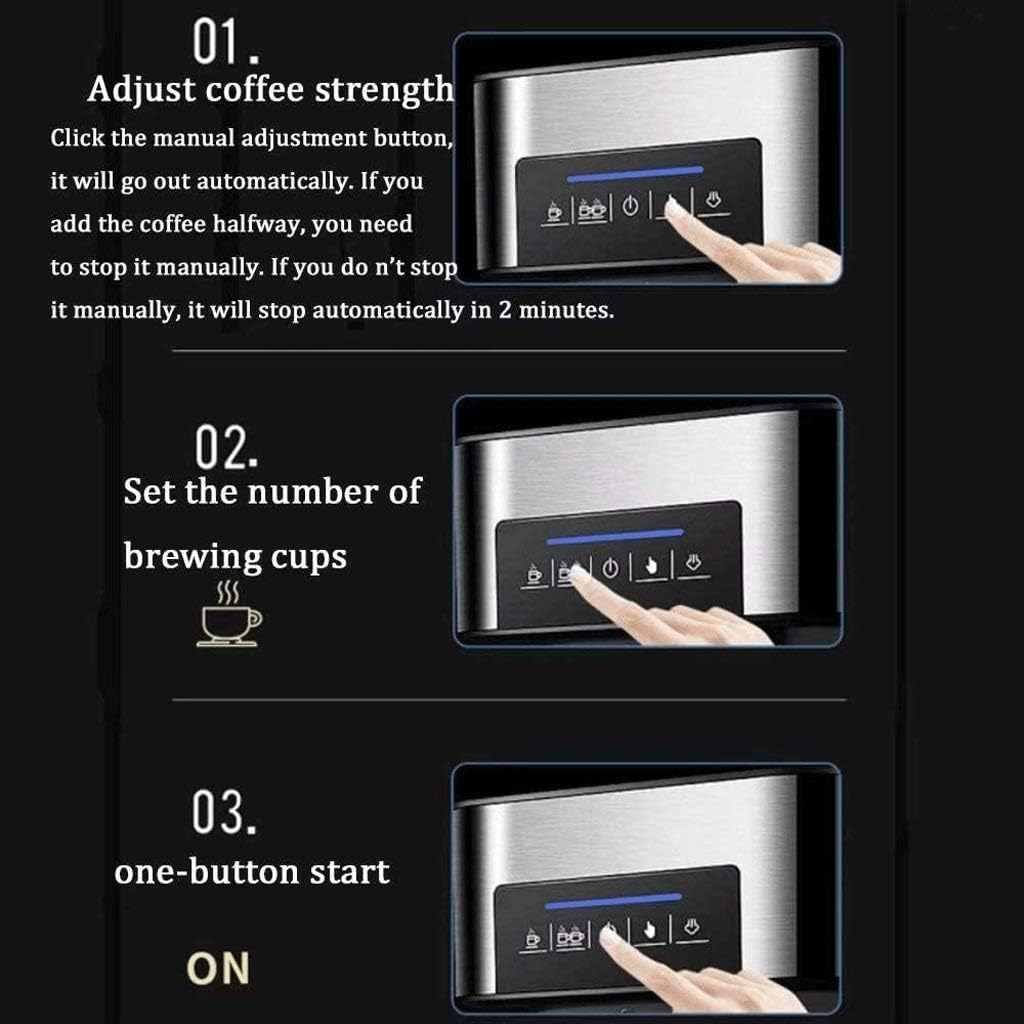 01.

Adjust coffee strength

Click the manual adjustment button, it will go out automatically. If you add the coffee halfway, you need to stop it manually. If you do n't stop it manually, it will stop automatically in 2 minutes.

02.

Set the number of brewing cups

03.

one-button start

ON