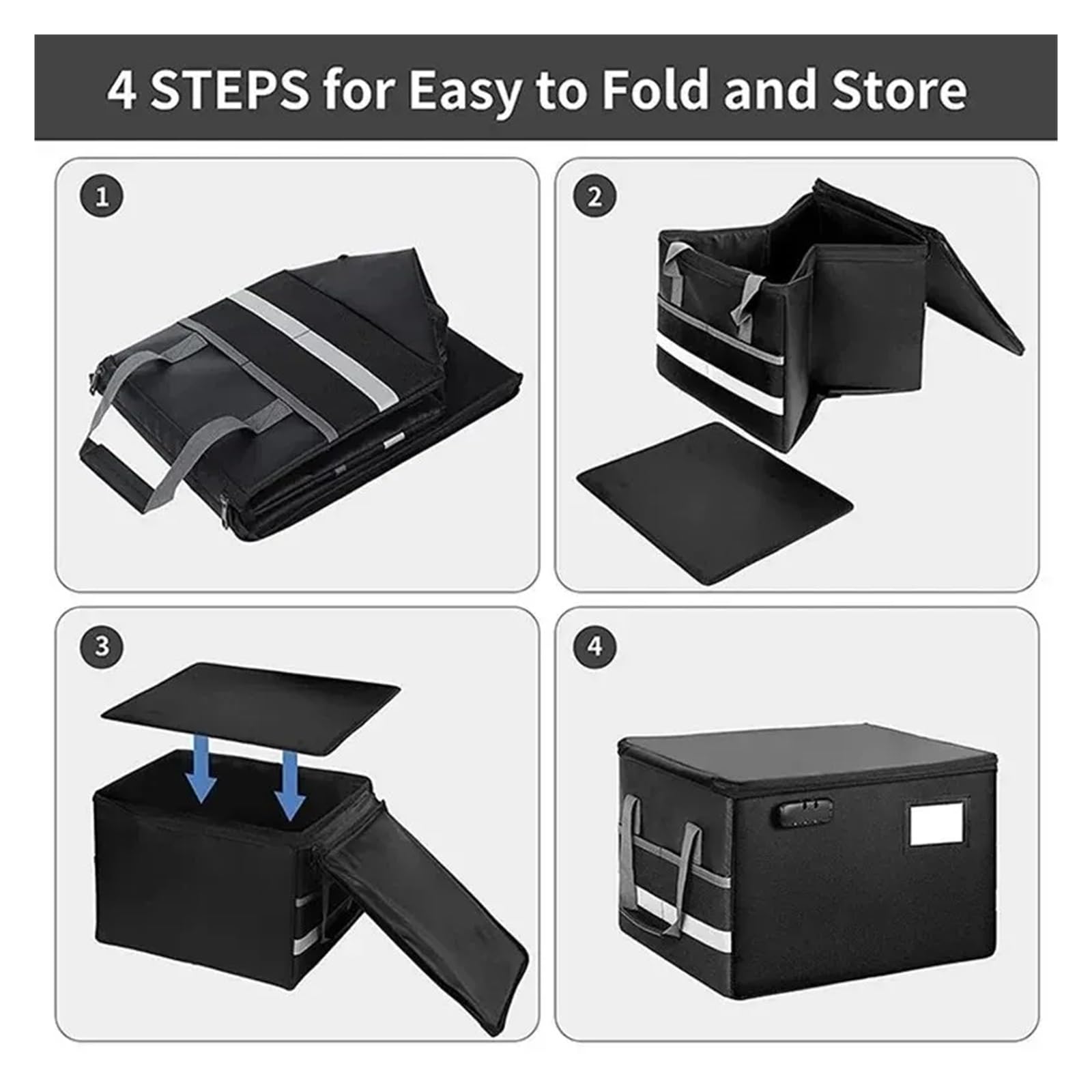 4 STEPS for Easy to Fold and Store

1

2

3

4