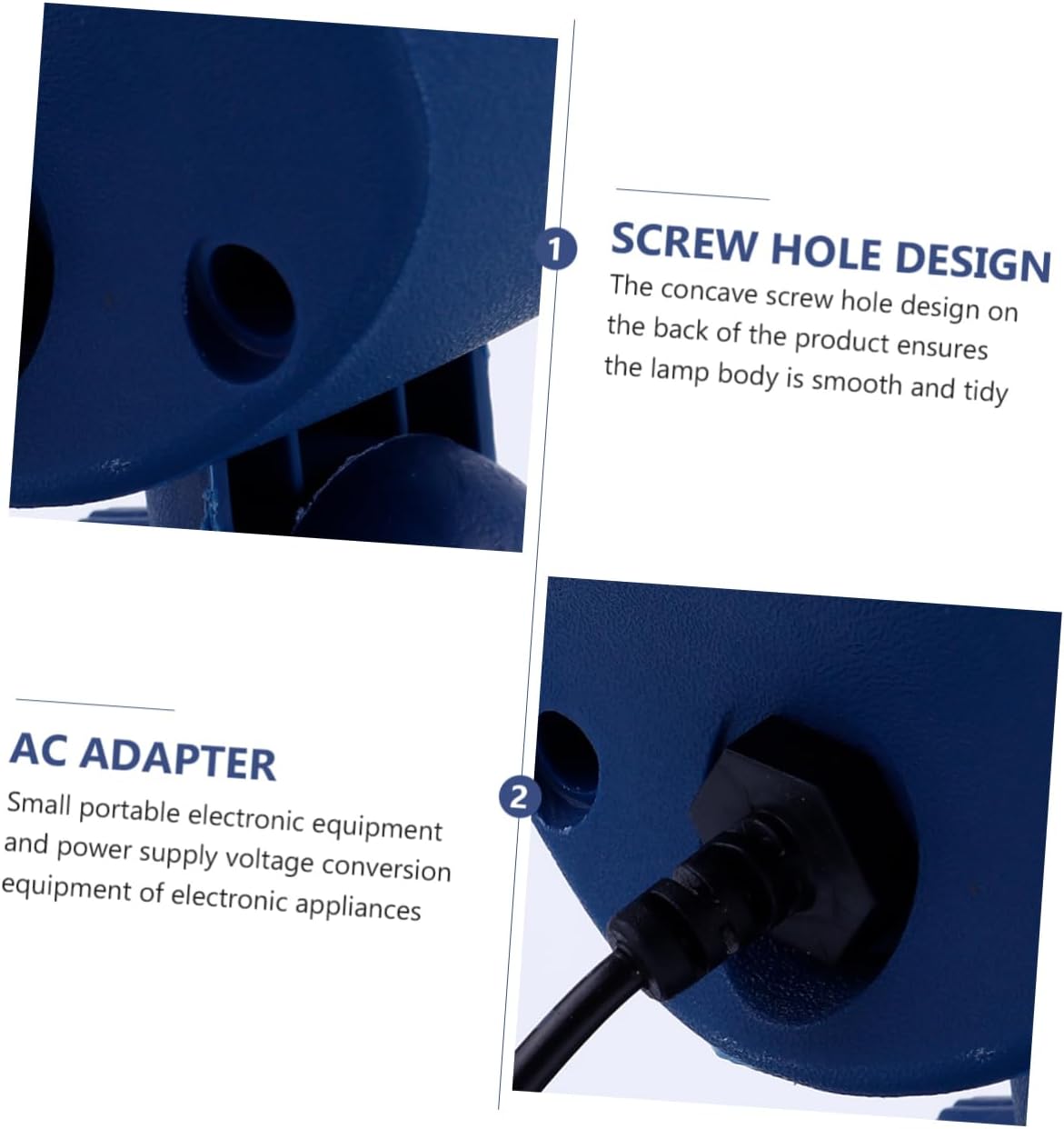 1

SCREW HOLE DESIGN

The concave screw hole design on the back of the product ensures the lamp body is smooth and tidy

AC ADAPTER

Small portable electronic equipment and power supply voltage conversion equipment of electronic appliances

2