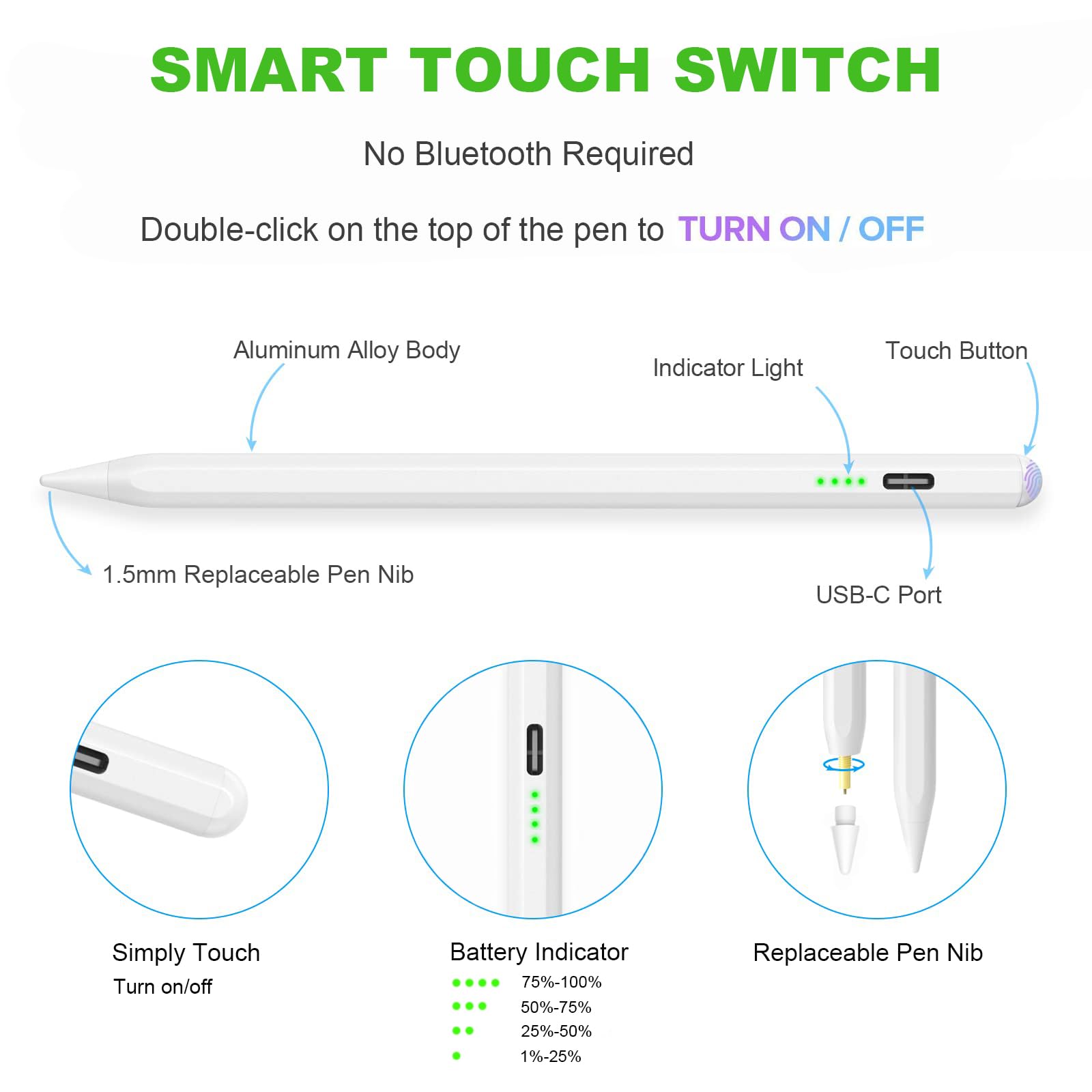 SMART TOUCH SWITCH

No Bluetooth Required

Double-click on the top of the pen to TURN ON / OFF

Aluminum Alloy Body

Indicator Light

Touch Button

1.5mm Replaceable Pen Nib

USB-C Port

Simply Touch
Turn on/off

Battery Indicator
75%-100%
50%-75%
25%-50%
1%-25%

Replaceable Pen Nib