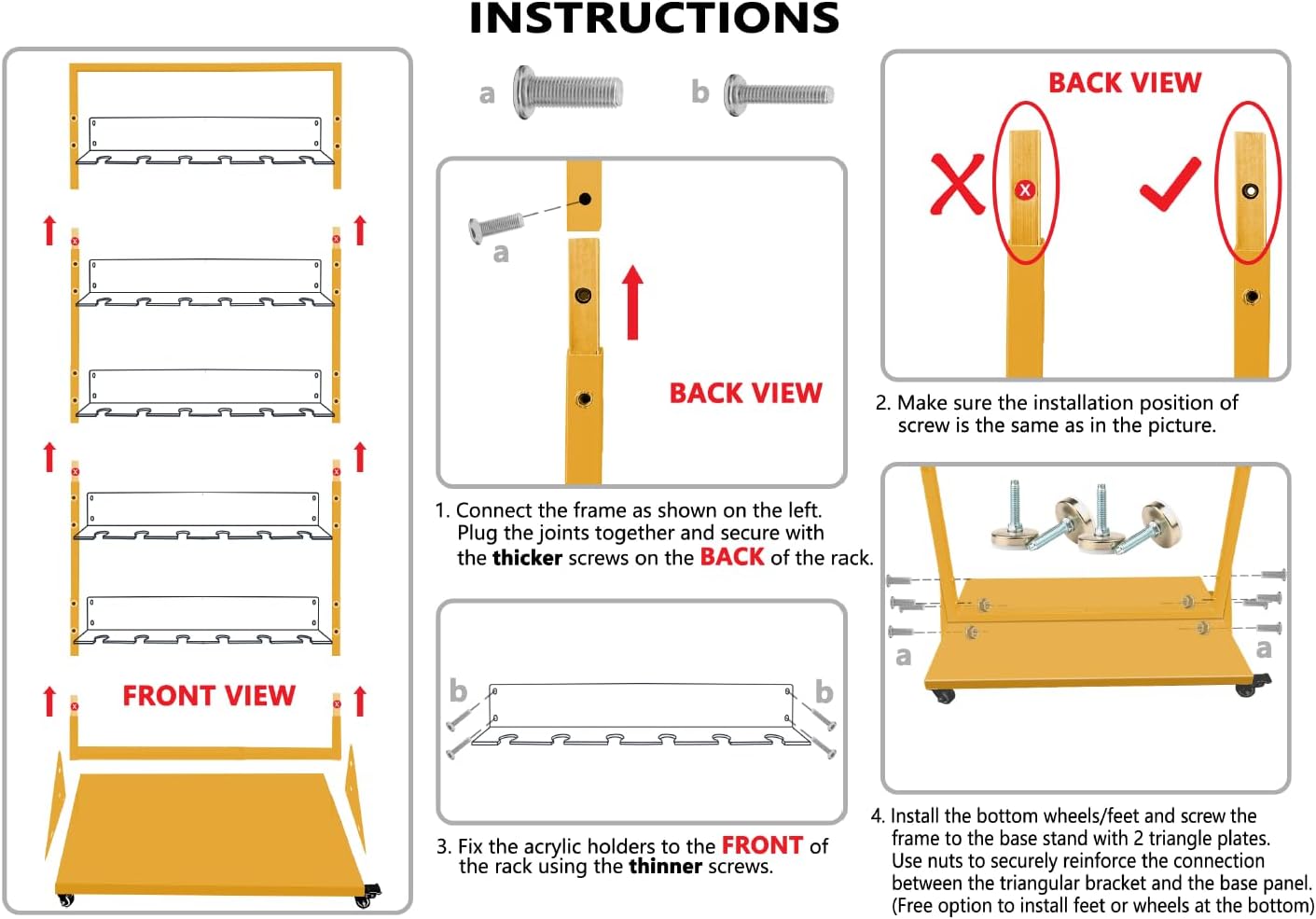 INSTRUCTIONS

FRONT VIEW

a b

a

BACK VIEW

1. Connect the frame as shown on the left. Plug the joints together and secure with the thicker screws on the BACK of the rack.

b b

3. Fix the acrylic holders to the FRONT of the rack using the thinner screws.

BACK VIEW

2. Make sure the installation position of screw is the same as in the picture.

a a

4. Install the bottom wheels/feet and screw the frame to the base stand with 2 triangle plates. Use nuts to securely reinforce the connection between the triangular bracket and the base panel. (Free option to install feet or wheels at the bottom)