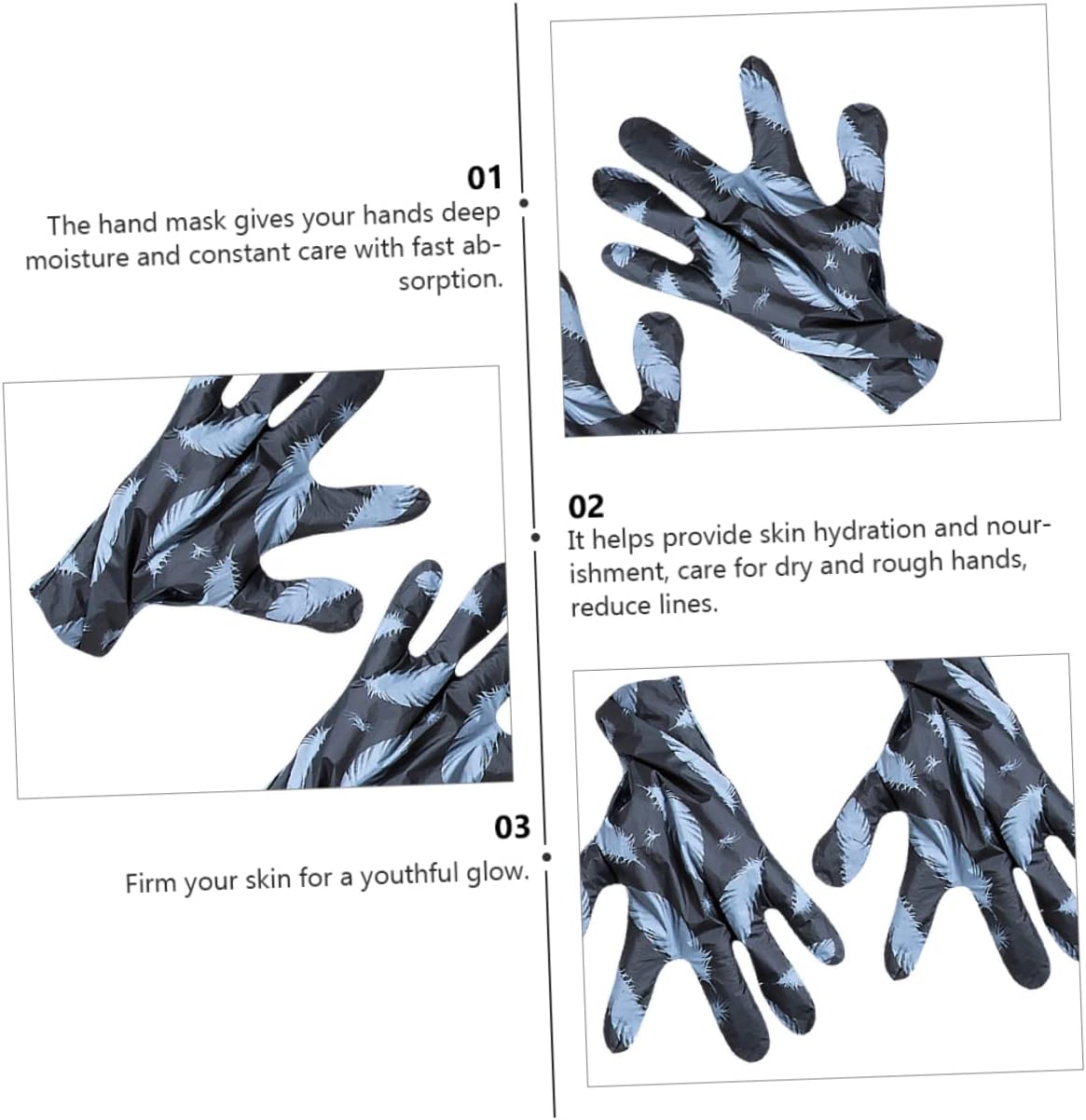 01
The hand mask gives your hands deep moisture and constant care with fast absorption.

02
It helps provide skin hydration and nourishment, care for dry and rough hands, reduce lines.

03
Firm your skin for a youthful glow.