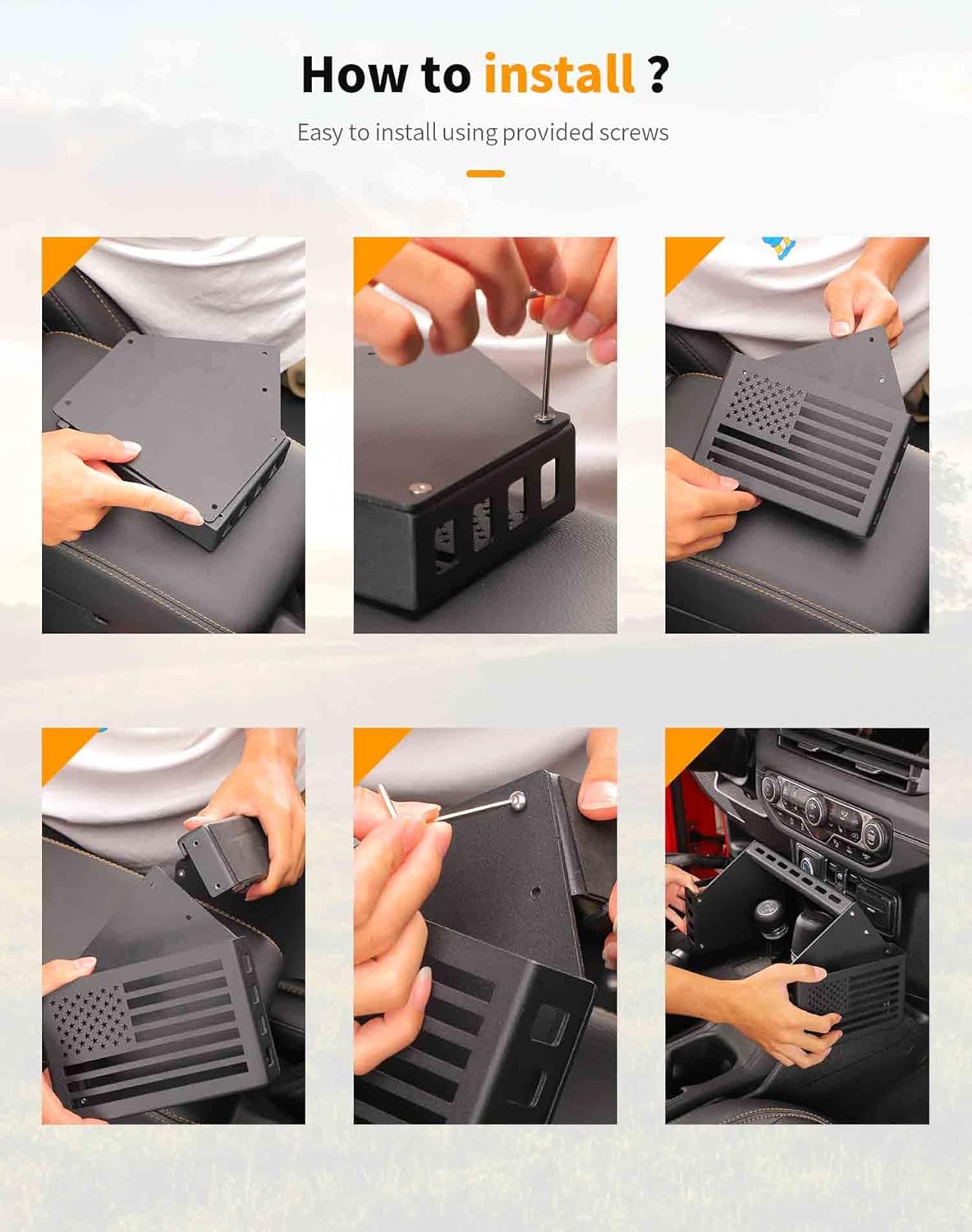 How to install ?

Easy to install using provided screws