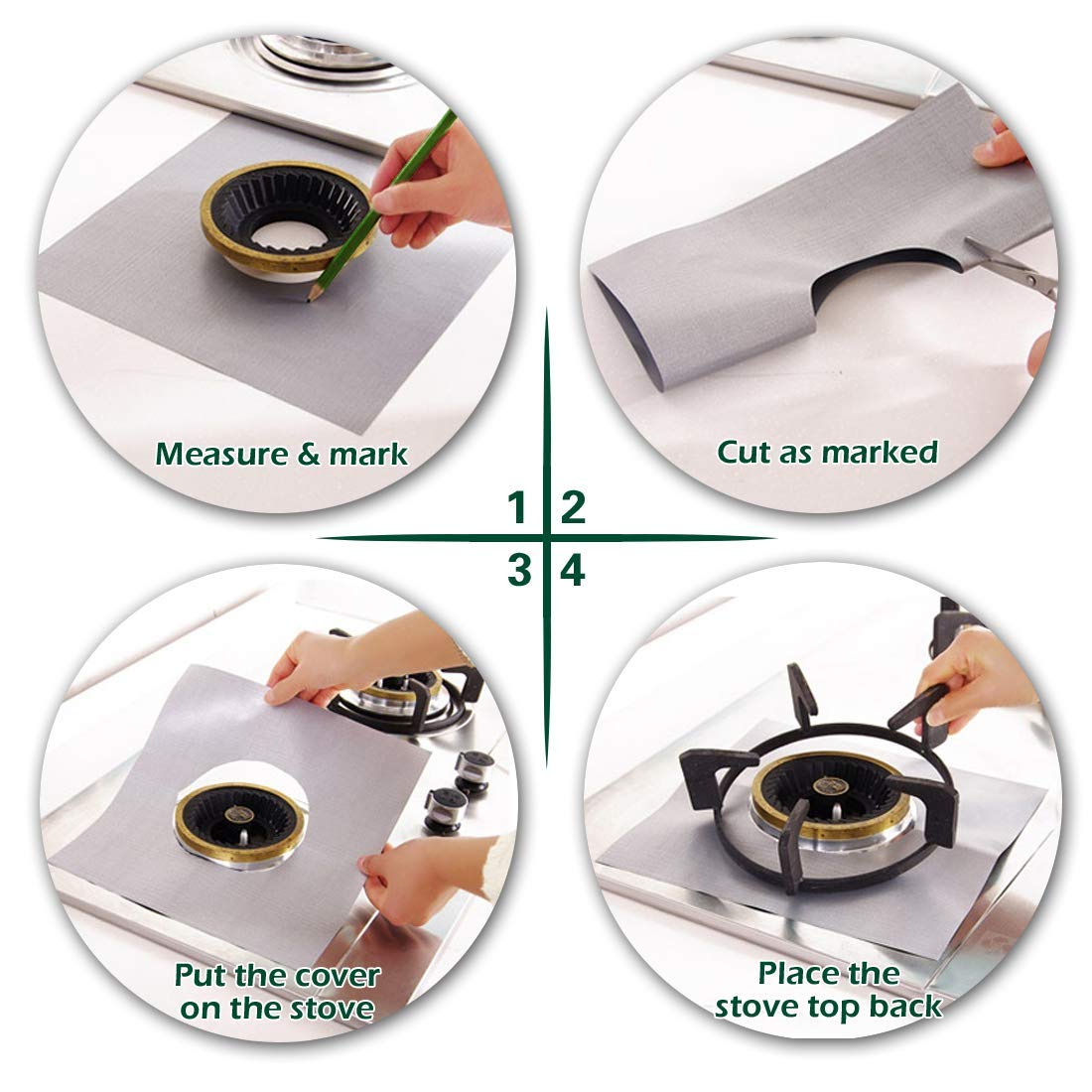 Measure & mark

Cut as marked

1 2
3 4

Put the cover on the stove

Place the stove top back