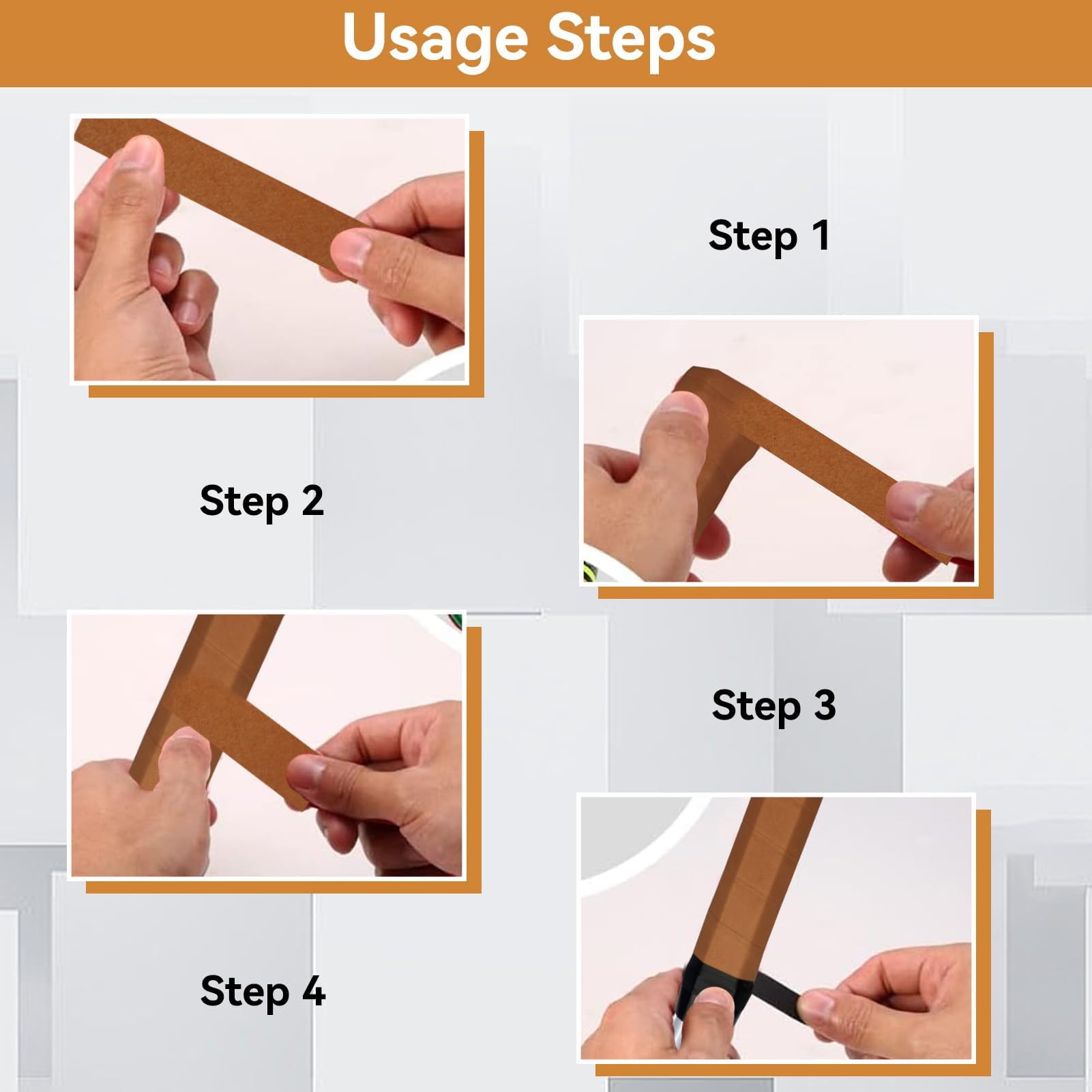 Usage Steps

Step 1

Step 2

Step 3

Step 4