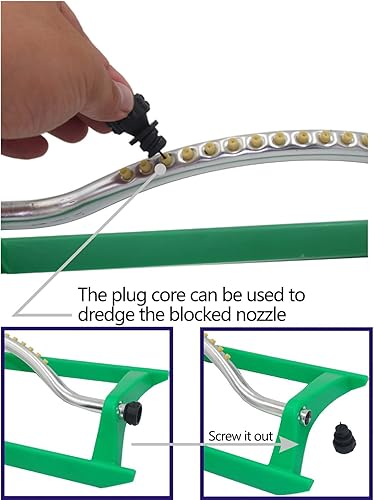 The plug core can be used to dredge the blocked nozzle

Screw it out