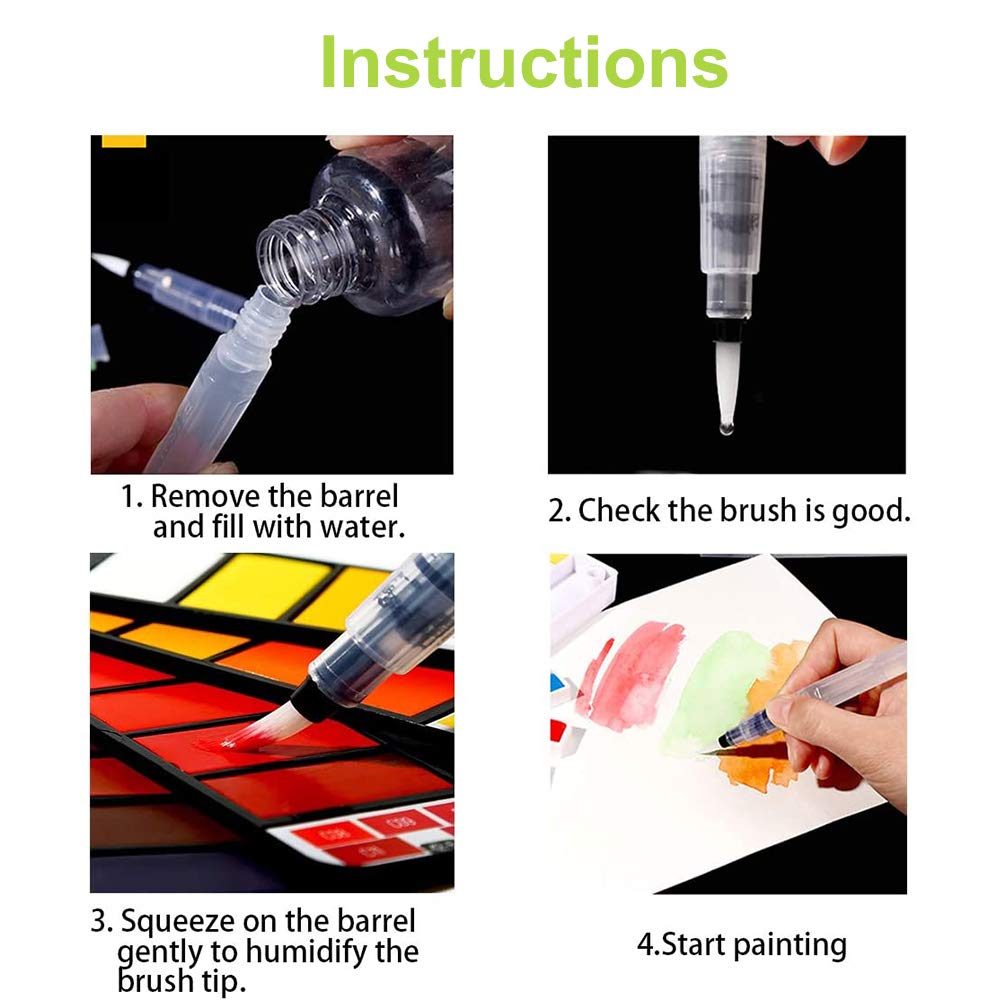 Instructions

1. Remove the barrel and fill with water.

2. Check the brush is good.

3. Squeeze on the barrel gently to humidify the brush tip.

4.Start painting