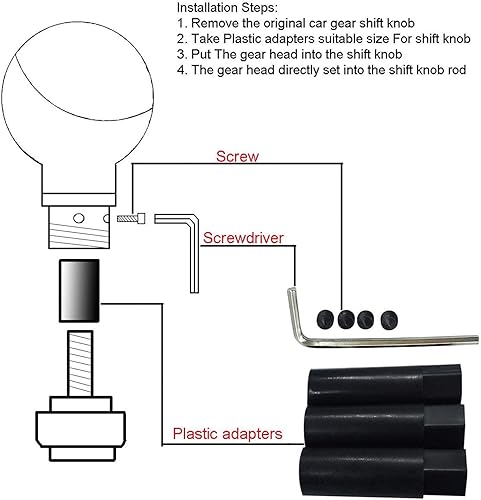 Installation Steps:
1. Remove the original car gear shift knob
2. Take Plastic adapters suitable size For shift knob
3. Put The gear head into the shift knob
4. The gear head directly set into the shift knob rod

Screw

Screwdriver

Plastic adapters