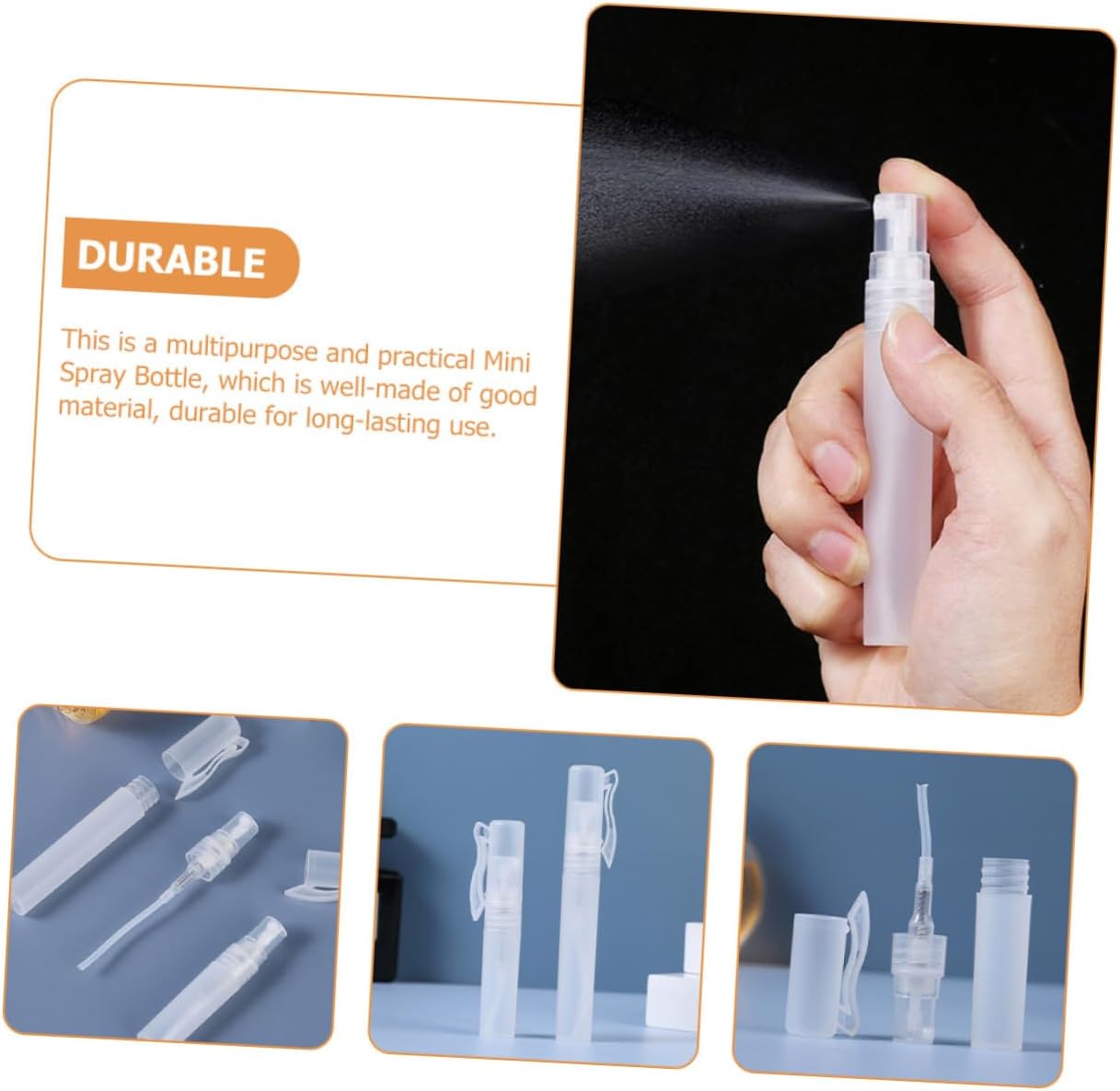 DURABLE

This is a multipurpose and practical Mini Spray Bottle, which is well-made of good material, durable for long-lasting use.