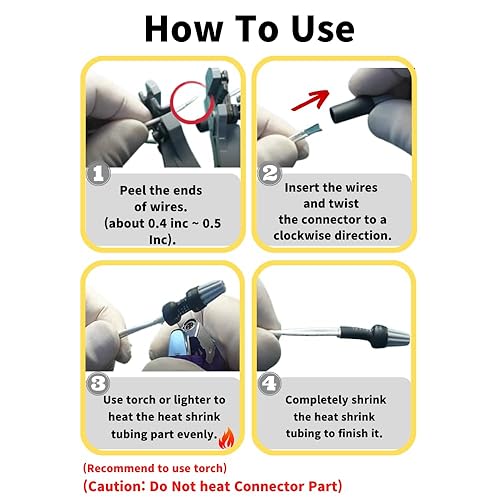 How To Use

1
Peel the ends of wires. (about 0.4 inc ~ 0.5 Inc).

2
Insert the wires and twist the connector to a clockwise direction.

3
Use torch or lighter to heat the heat shrink tubing part evenly.

4
Completely shrink the heat shrink tubing to finish it.

(Recommend to use torch)
(Caution: Do Not heat Connector Part)