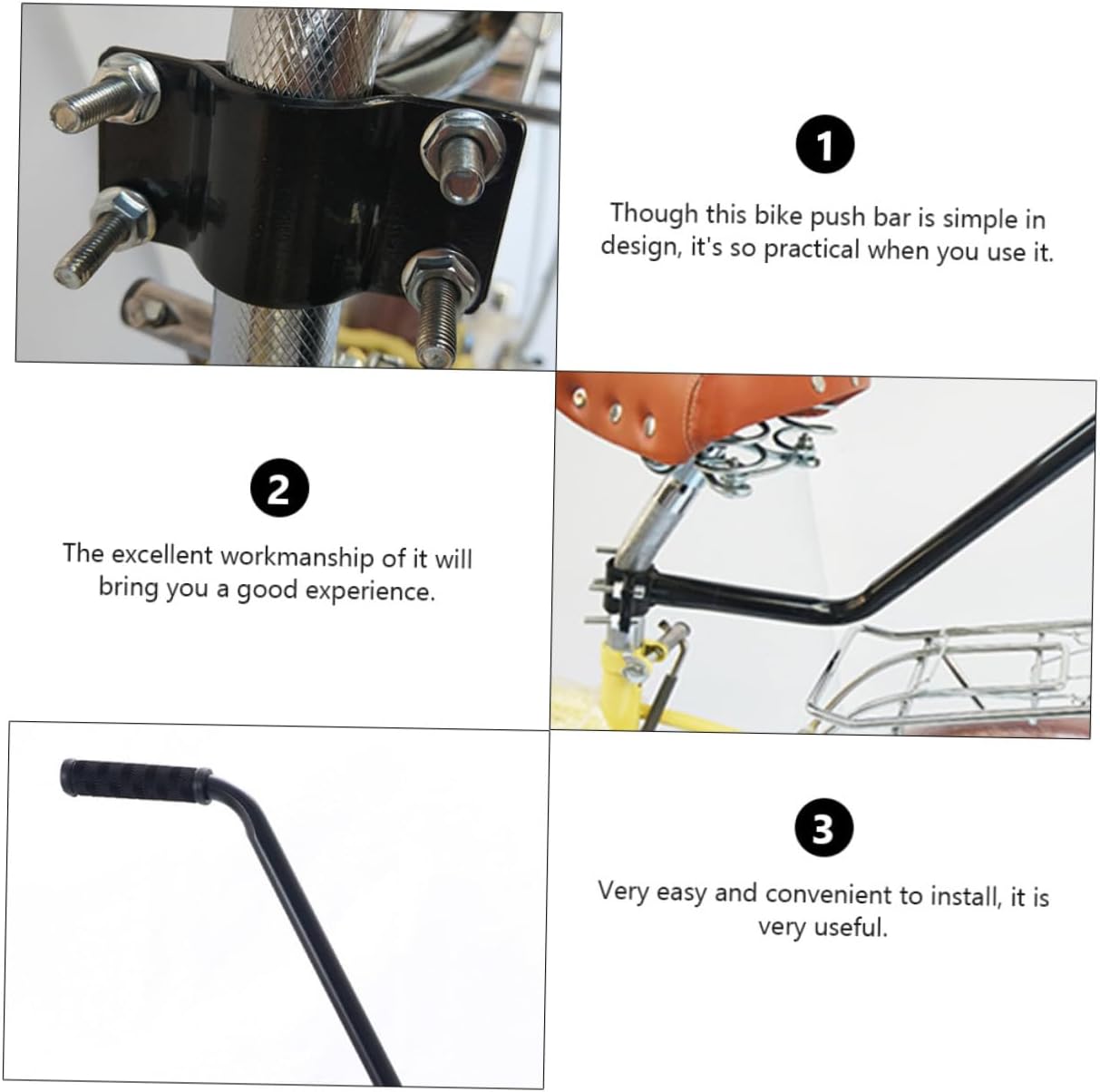 1

Though this bike push bar is simple in design, it's so practical when you use it.

2

The excellent workmanship of it will bring you a good experience.

3

Very easy and convenient to install, it is very useful.