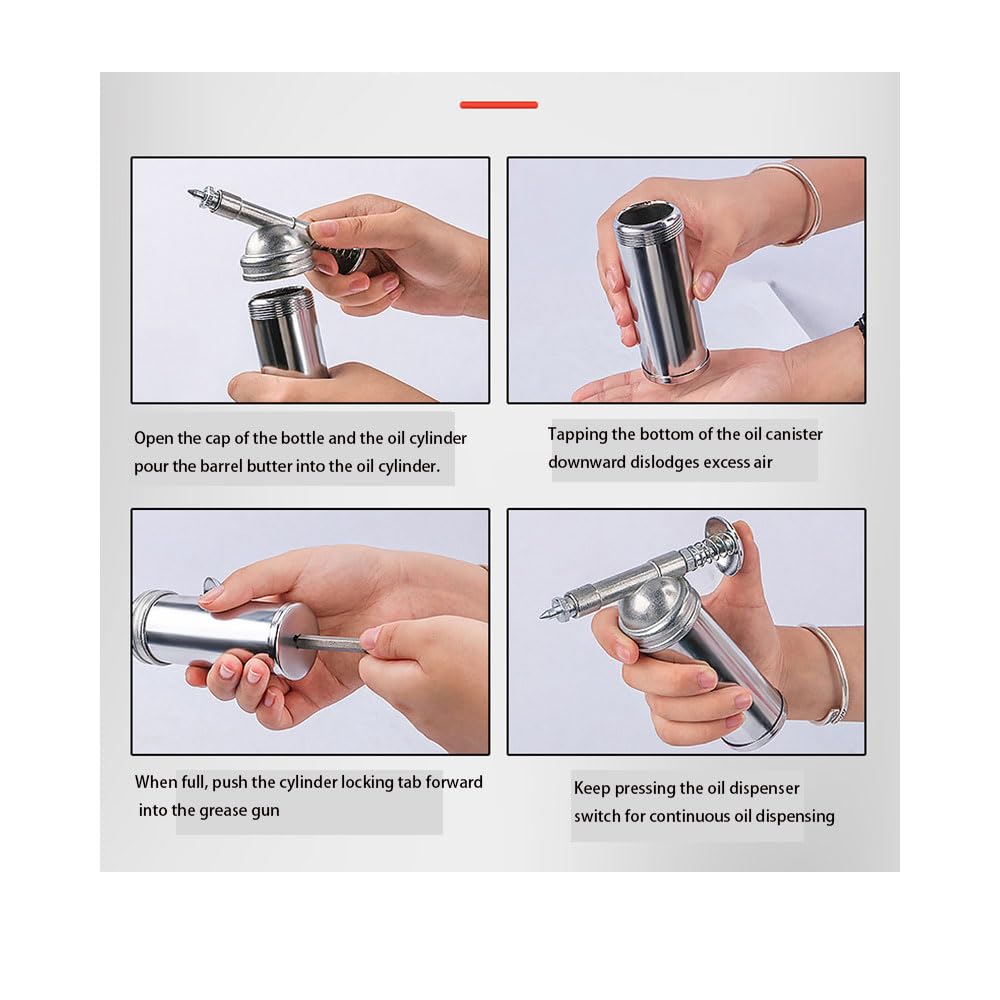 Open the cap of the bottle and the oil cylinder pour the barrel butter into the oil cylinder.

Tapping the bottom of the oil canister downward dislodges excess air

When full, push the cylinder locking tab forward into the grease gun

Keep pressing the oil dispenser switch for continuous oil dispensing