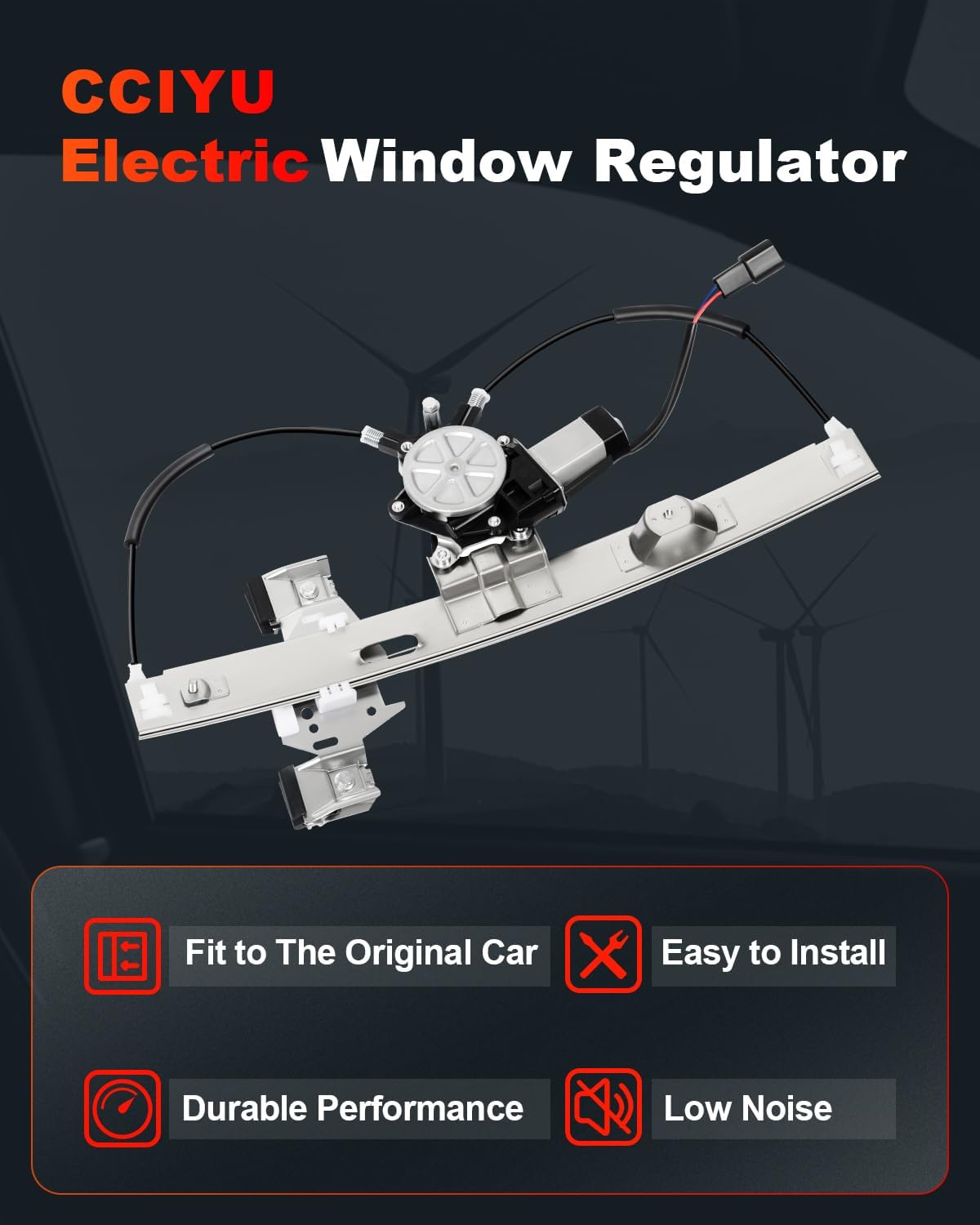 CCIYU
Electric Window Regulator

Fit to The Original Car

Easy to Install

Durable Performance

Low Noise