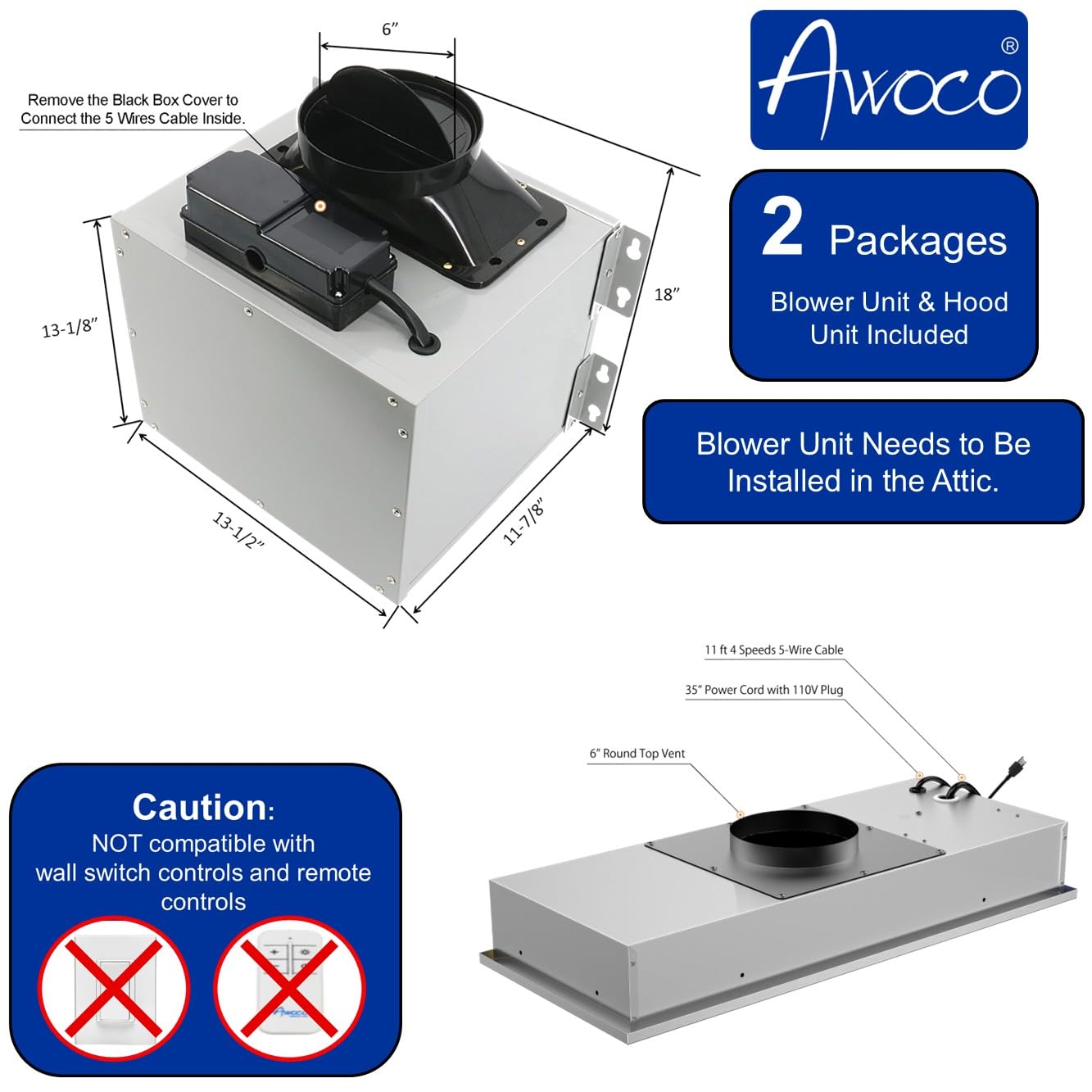 6”

Remove the Black Box Cover to Connect the 5 Wires Cable Inside.

13-1/8”

18”

13-1/2”

11-7/8”

Awoco®

2 Packages

Blower Unit & Hood Unit Included

Blower Unit Needs to Be Installed in the Attic.

11 ft 4 Speeds 5-Wire Cable

35” Power Cord with 110V Plug

6” Round Top Vent

Caution:

NOT compatible with wall switch controls and remote controls

Awoco