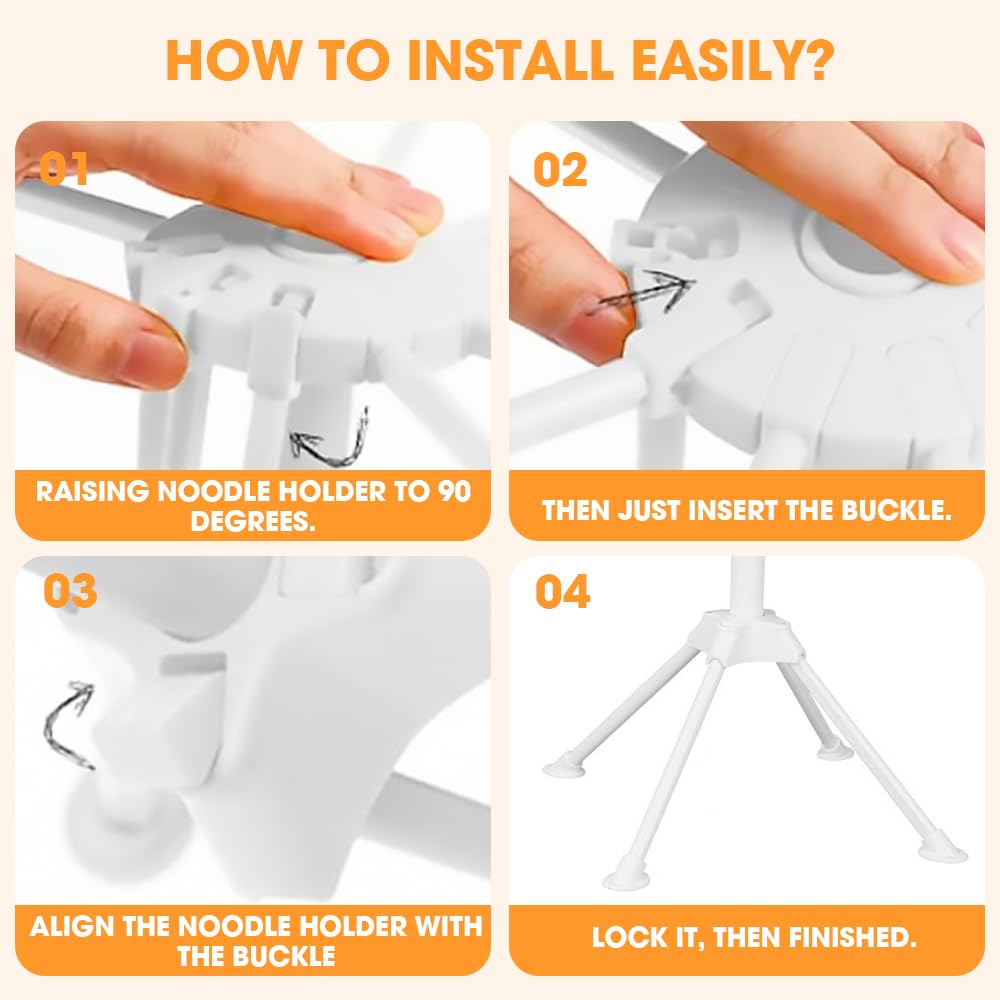 HOW TO INSTALL EASILY?

01

RAISING NOODLE HOLDER TO 90 DEGREES.

02

THEN JUST INSERT THE BUCKLE.

03

ALIGN THE NOODLE HOLDER WITH THE BUCKLE

04

LOCK IT, THEN FINISHED.