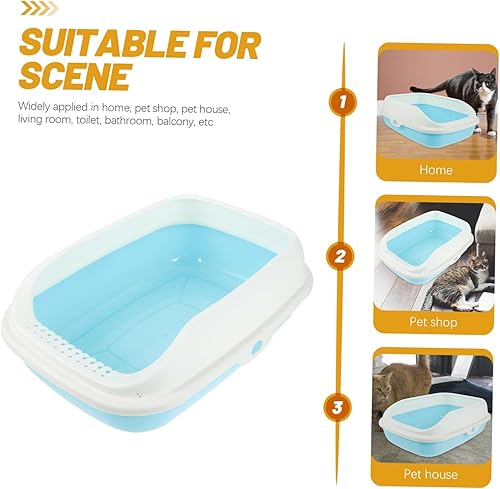 SUITABLE FOR SCENE

Widely applied in home, pet shop, pet house, living room, toilet, bathroom, balcony, etc

1

Home

2

Pet shop

3

Pet house