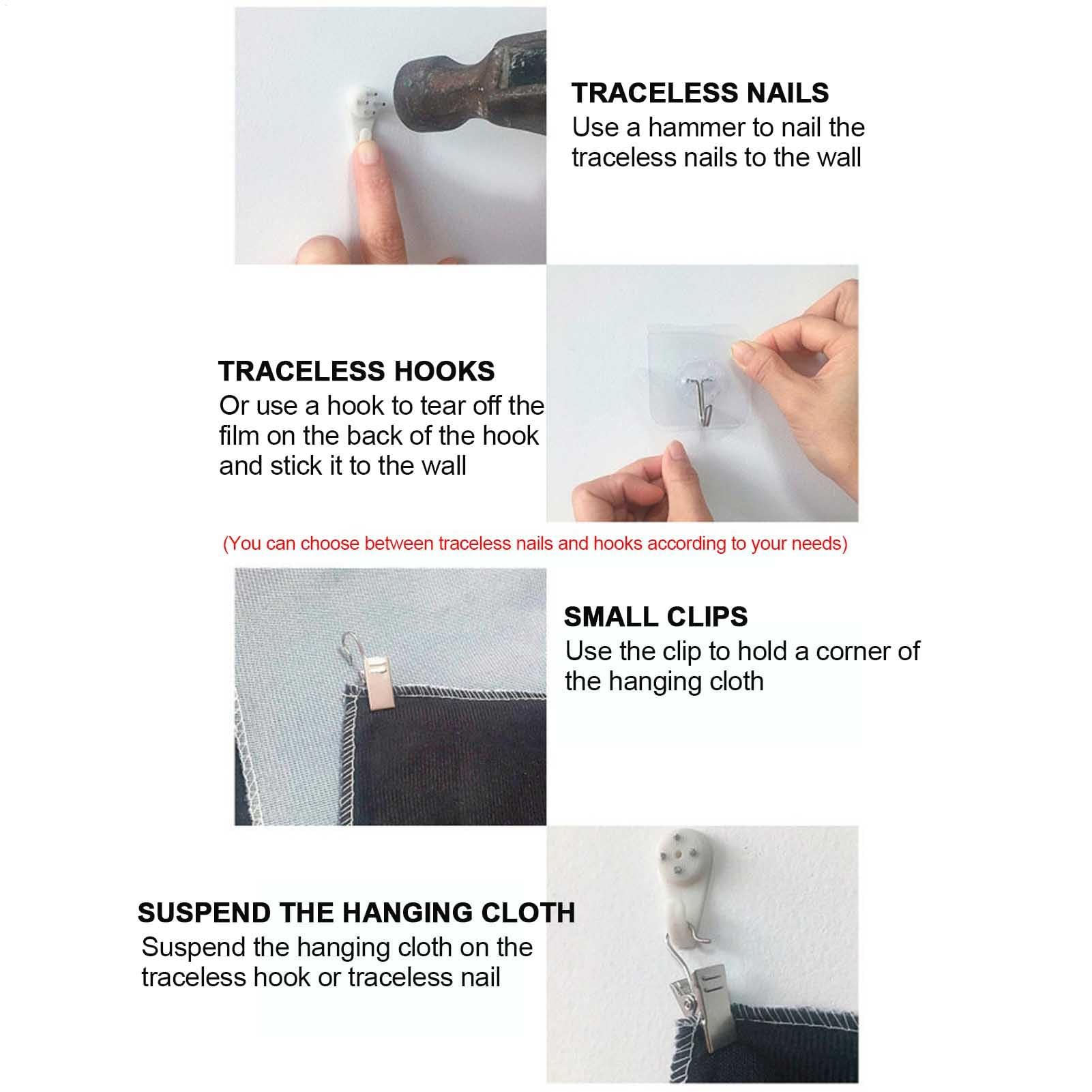 TRACELESS NAILS
Use a hammer to nail the traceless nails to the wall

TRACELESS HOOKS
Or use a hook to tear off the film on the back of the hook and stick it to the wall

(You can choose between traceless nails and hooks according to your needs)

SMALL CLIPS
Use the clip to hold a corner of the hanging cloth

SUSPEND THE HANGING CLOTH
Suspend the hanging cloth on the traceless hook or traceless nail