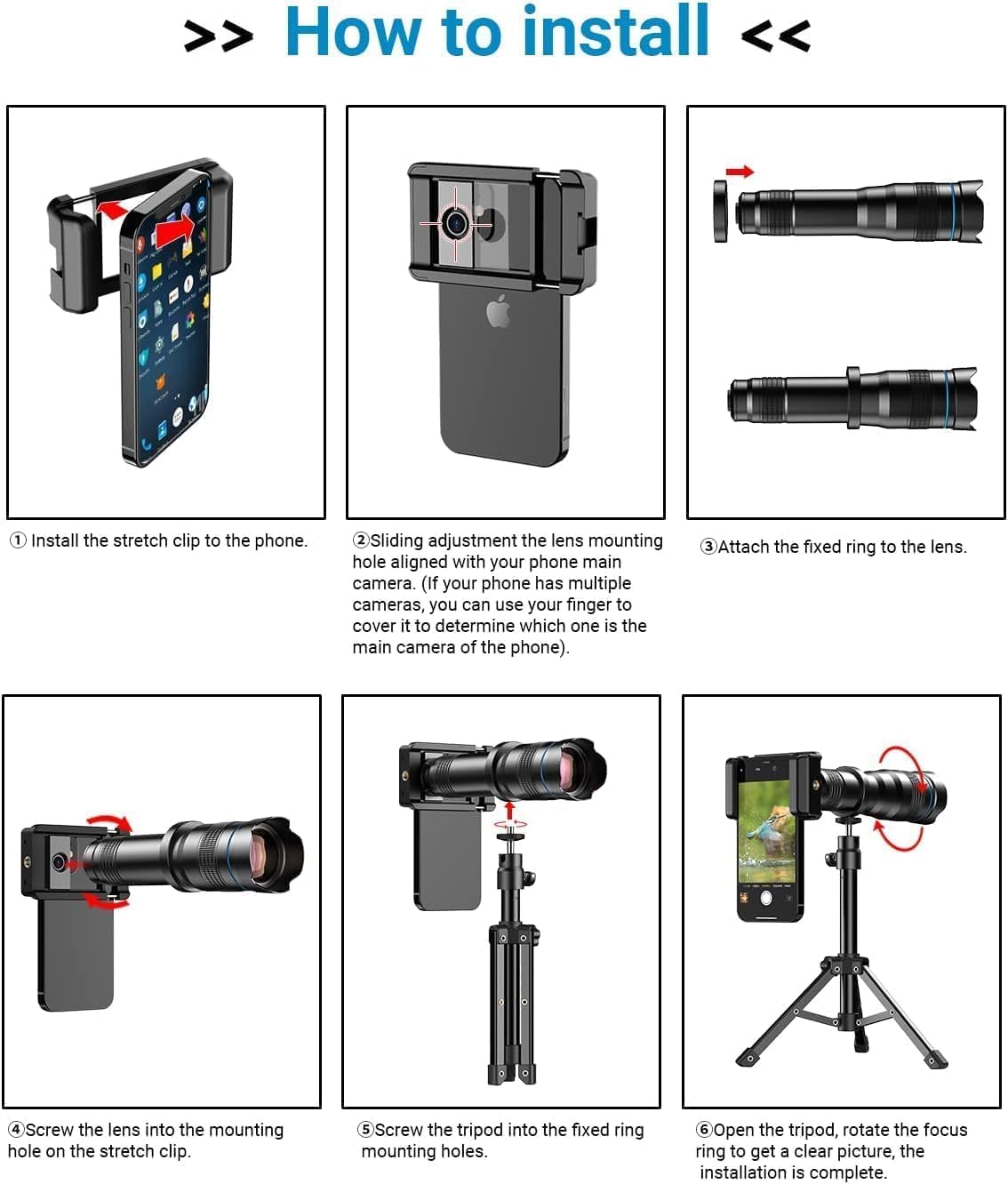 >> How to install <<

① Install the stretch clip to the phone.

②Sliding adjustment the lens mounting hole aligned with your phone main camera. (If your phone has multiple cameras, you can use your finger to cover it to determine which one is the main camera of the phone).

③Attach the fixed ring to the lens.

④Screw the lens into the mounting hole on the stretch clip.

⑤Screw the tripod into the fixed ring mounting holes.

⑥Open the tripod, rotate the focus ring to get a clear picture, the installation is complete.