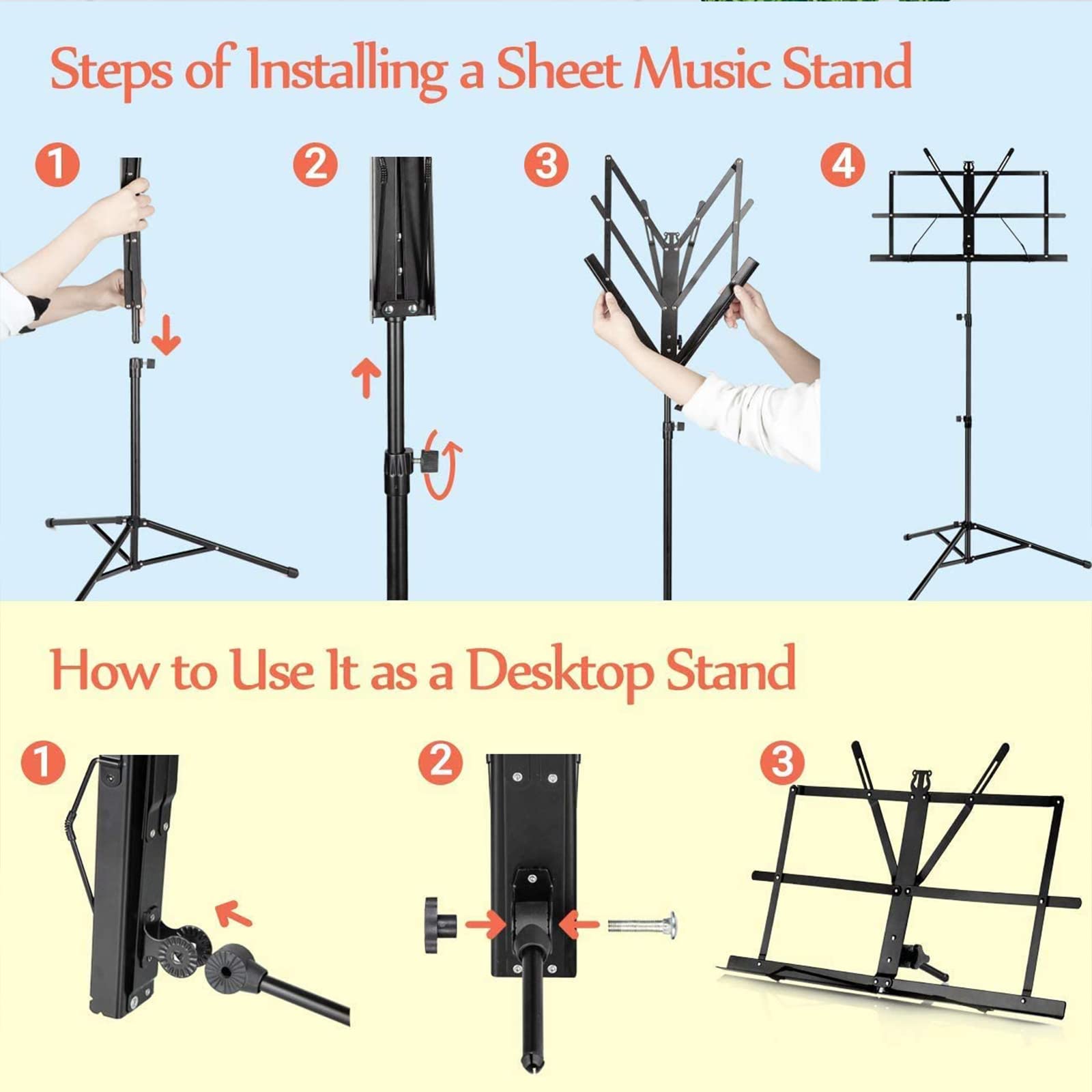 Steps of Installing a Sheet Music Stand

1

2

3

4

How to Use It as a Desktop Stand

1

2

3