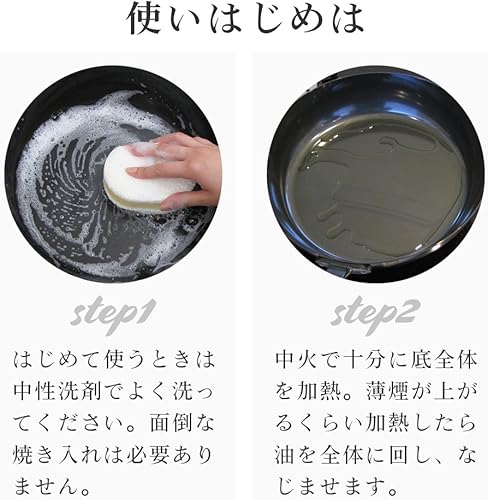 使いはじめは

step1

はじめて使うときは中性洗剤でよく洗ってください。面倒な焼き入れは必要ありません。

step2

中火で十分に底全体を加熱。薄煙が上がるくらい加熱したら油を全体に回し、なじませます。