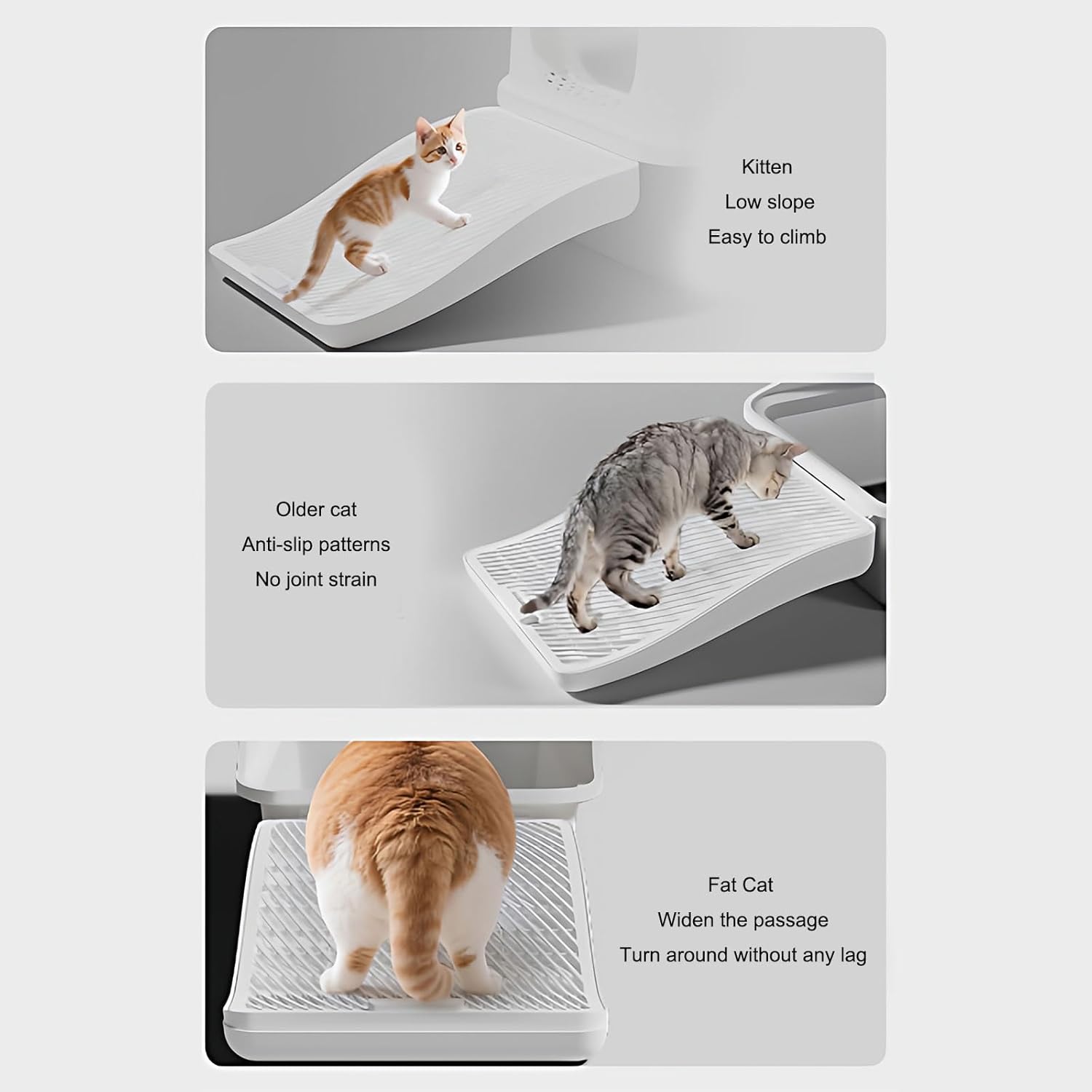 Kitten
Low slope
Easy to climb

Older cat
Anti-slip patterns
No joint strain

Fat Cat
Widen the passage
Turn around without any lag