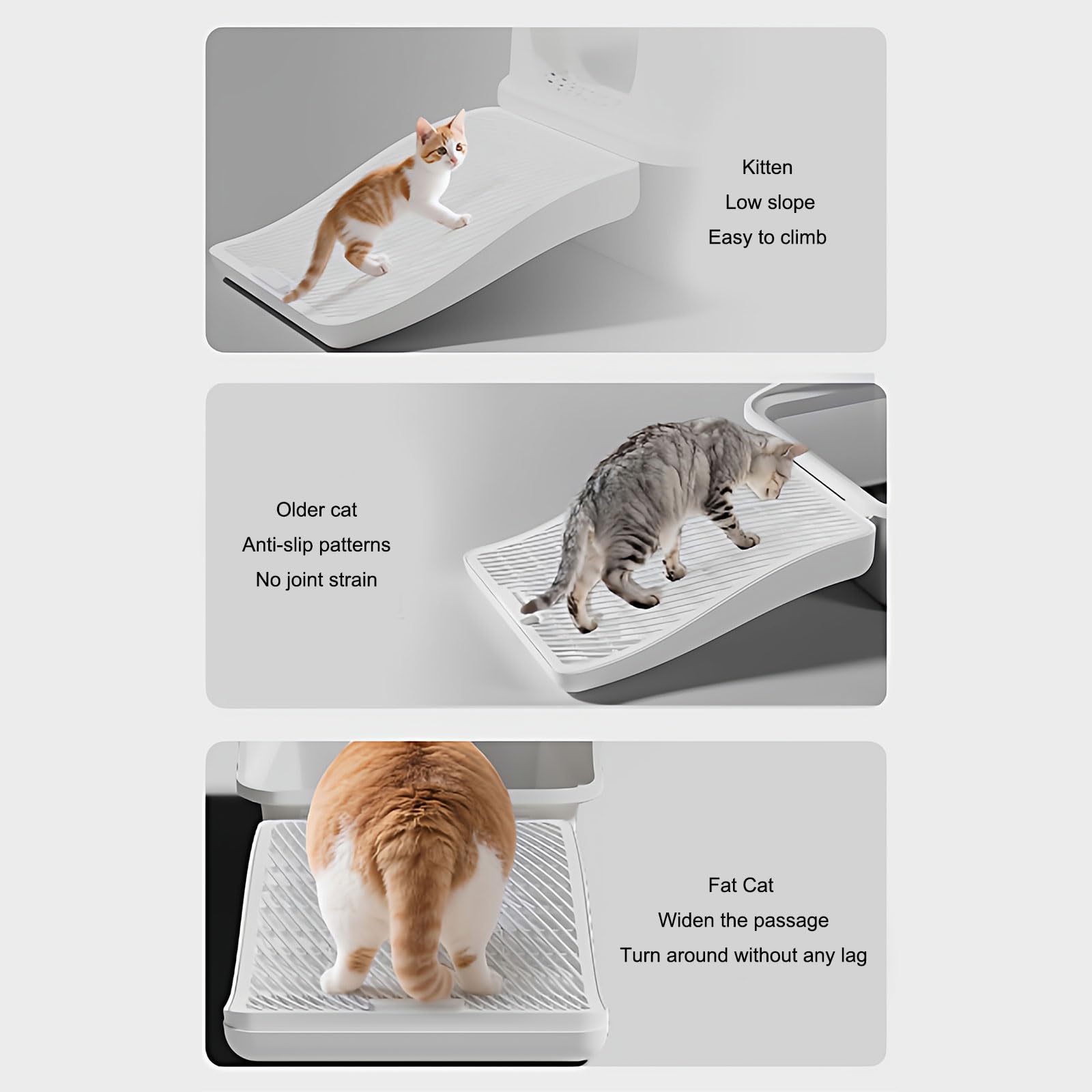 Kitten
Low slope
Easy to climb

Older cat
Anti-slip patterns
No joint strain

Fat Cat
Widen the passage
Turn around without any lag