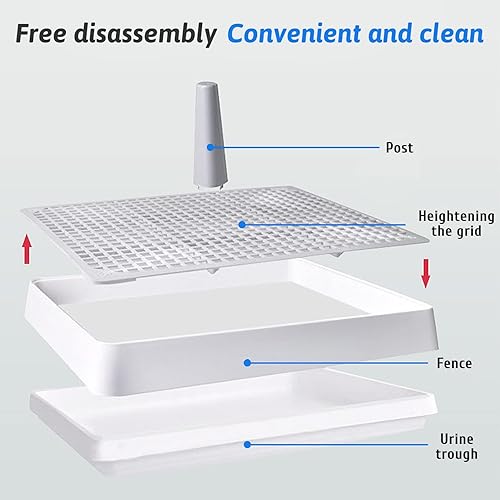 Free disassembly Convenient and clean

Post

Heightening the grid

Fence

Urine trough