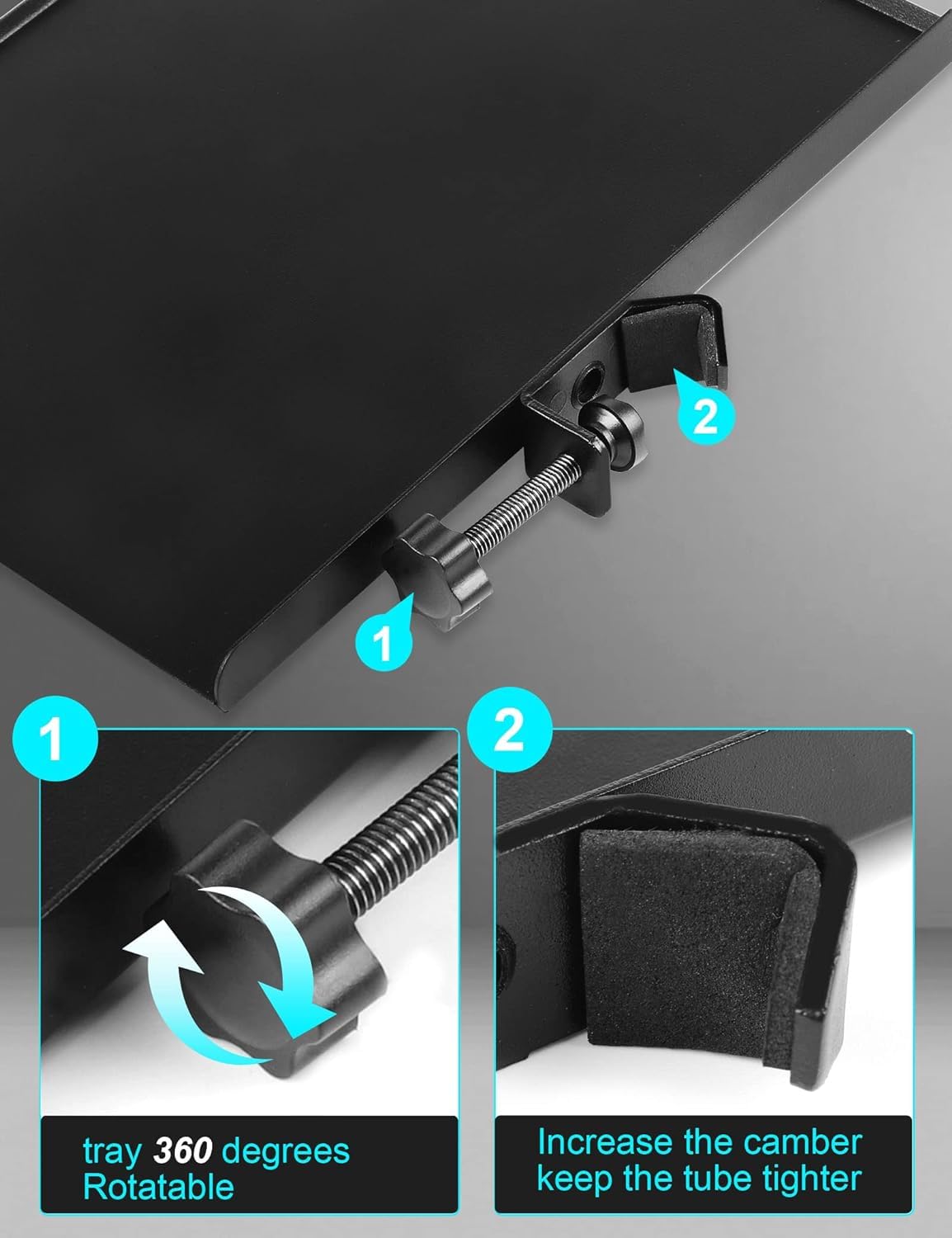 2

1

1

2

tray 360 degrees Rotatable

Increase the camber keep the tube tighter