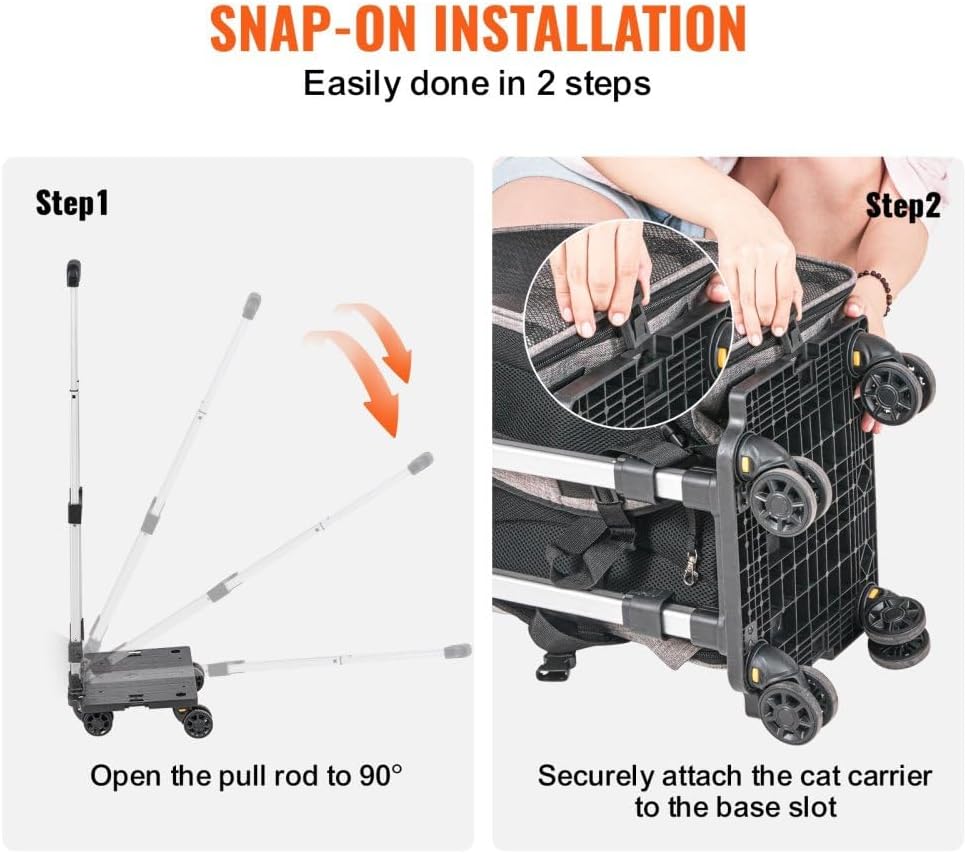 SNAP-ON INSTALLATION
Easily done in 2 steps

Step1

Open the pull rod to 90°

Step2

Securely attach the cat carrier to the base slot