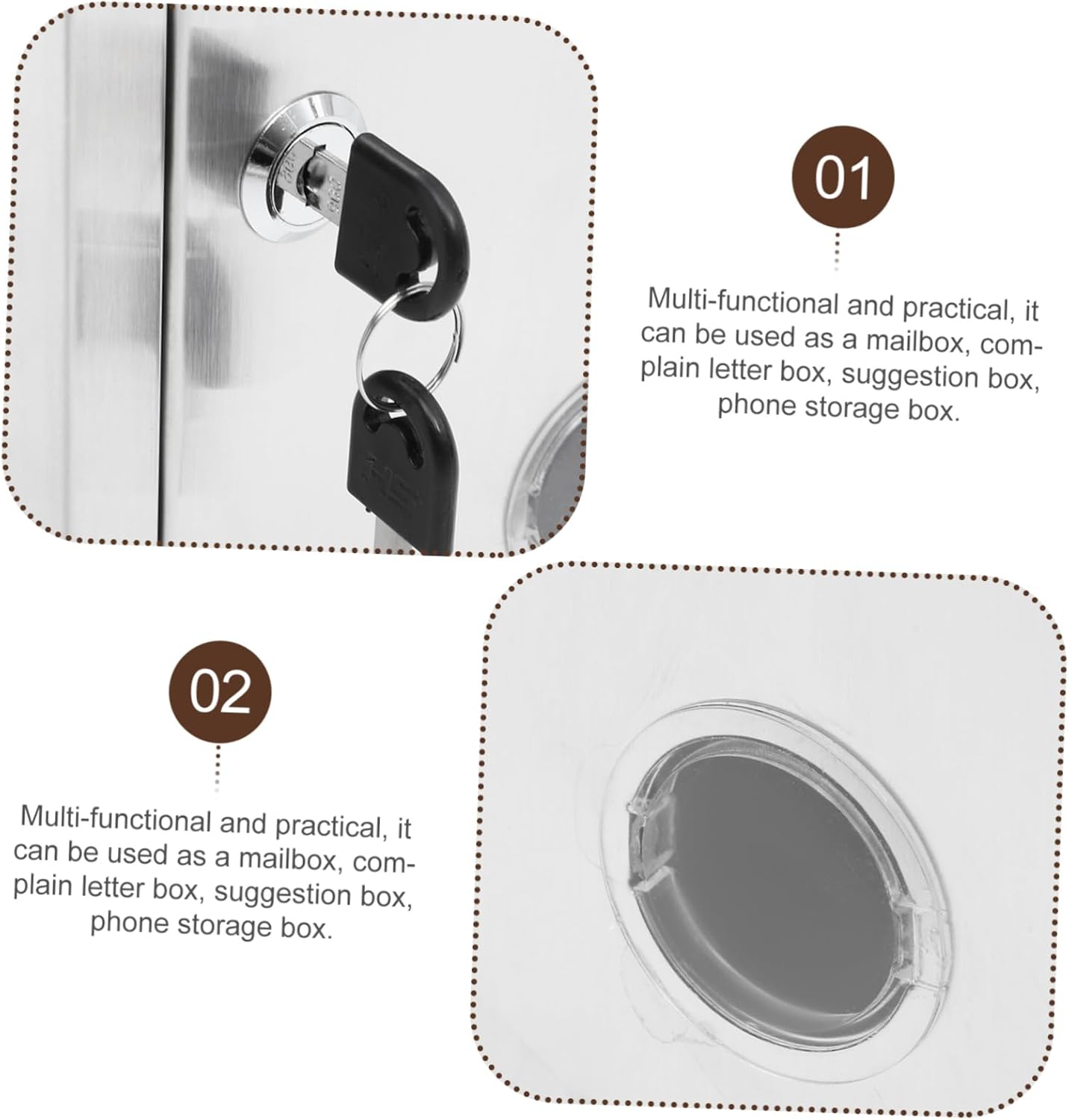 01

Multi-functional and practical, it can be used as a mailbox, complain letter box, suggestion box, phone storage box.

02

Multi-functional and practical, it can be used as a mailbox, complain letter box, suggestion box, phone storage box.