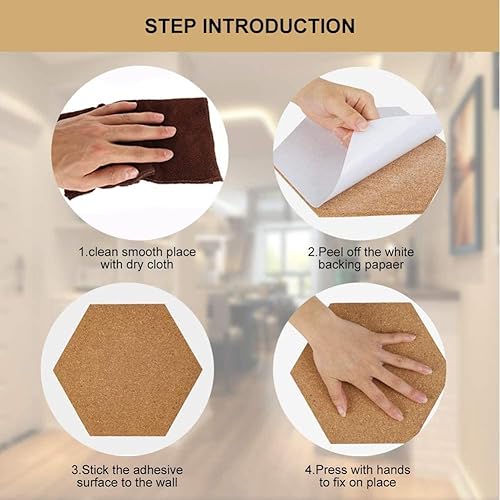 STEP INTRODUCTION

1.clean smooth place with dry cloth

2.Peel off the white backing papaer

3.Stick the adhesive surface to the wall

4.Press with hands to fix on place