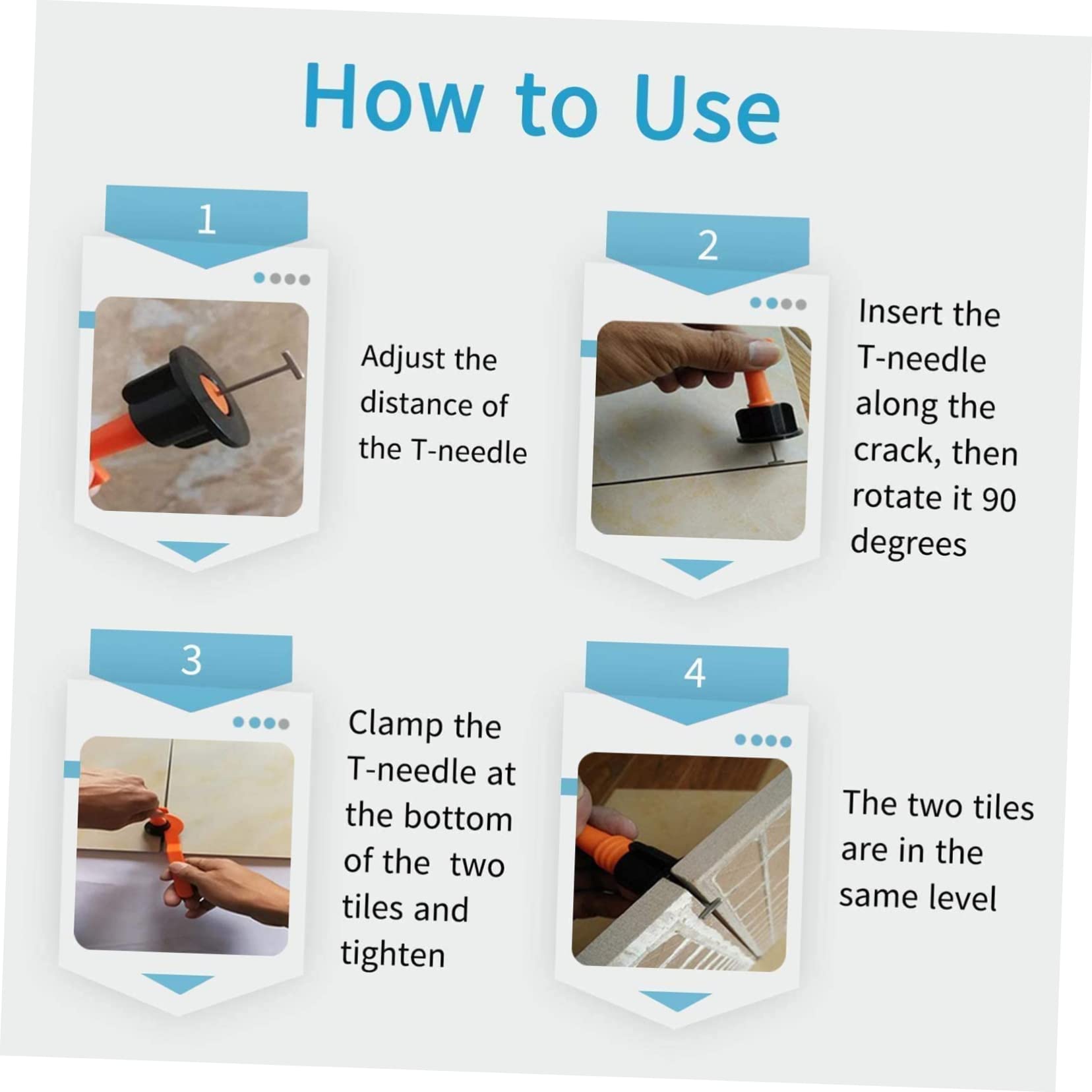 How to Use

1

Adjust the distance of the T-needle

2

Insert the T-needle along the crack, then rotate it 90 degrees

3

Clamp the T-needle at the bottom of the two tiles and tighten

4

The two tiles are in the same level