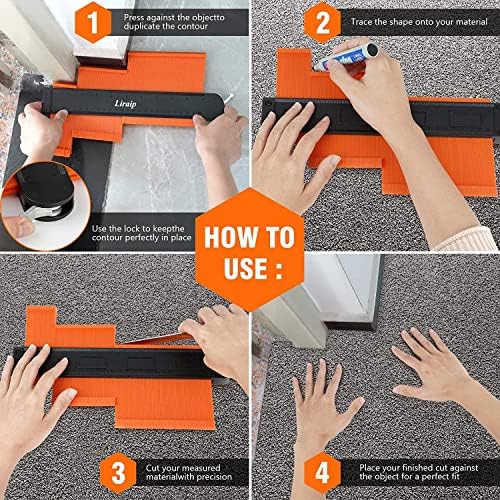 1
Press against the objectto duplicate the contour

Liraip

Use the lock to keepthe contour perfectly in place

2
Trace the shape onto your material

HOW TO USE :

3
Cut your measured materialwith precision

4
Place your finished cut against the object for a perfect fit