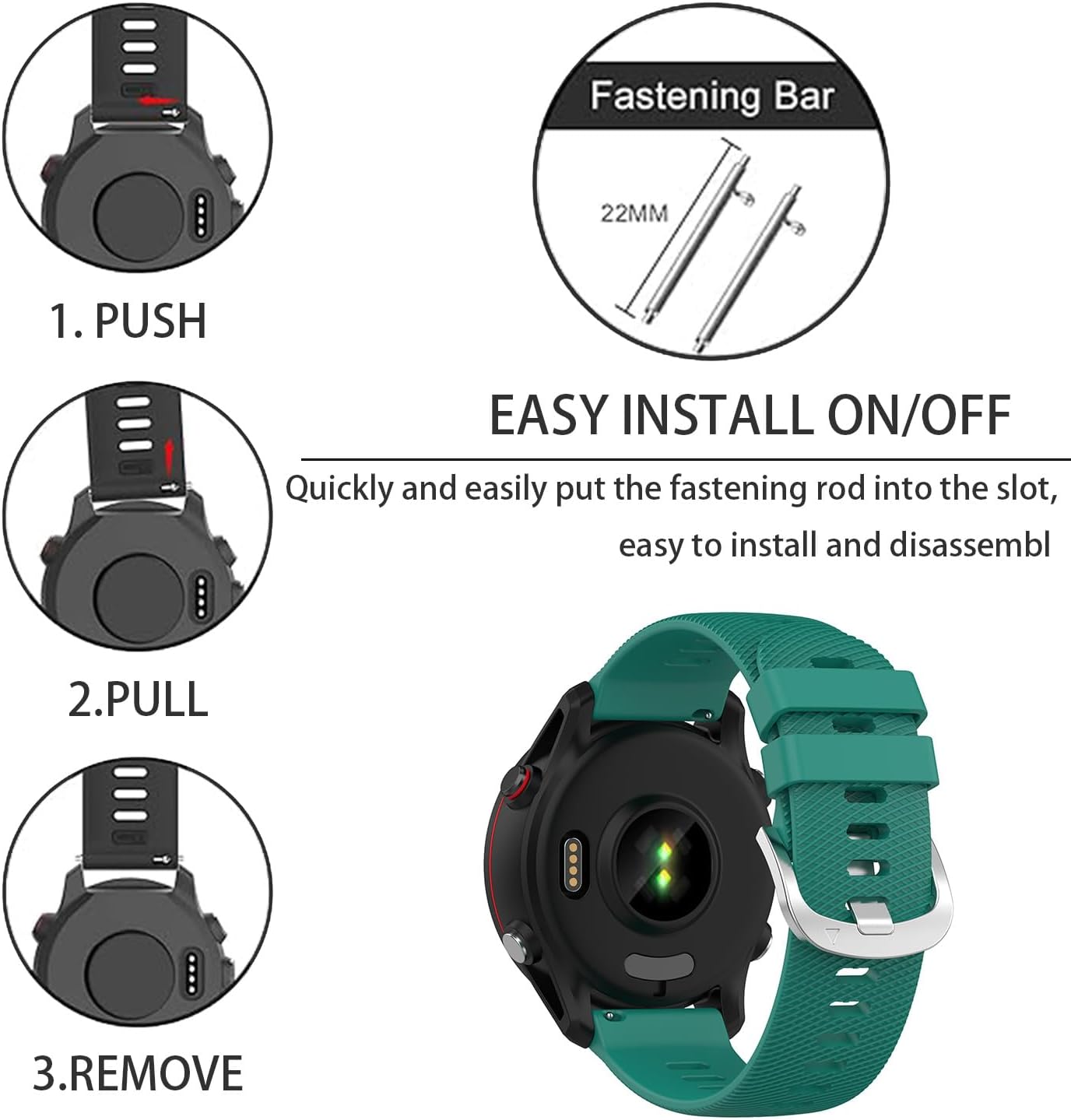 1. PUSH

2.PULL

3.REMOVE

Fastening Bar

22MM

EASY INSTALL ON/OFF

Quickly and easily put the fastening rod into the slot, easy to install and disassembl