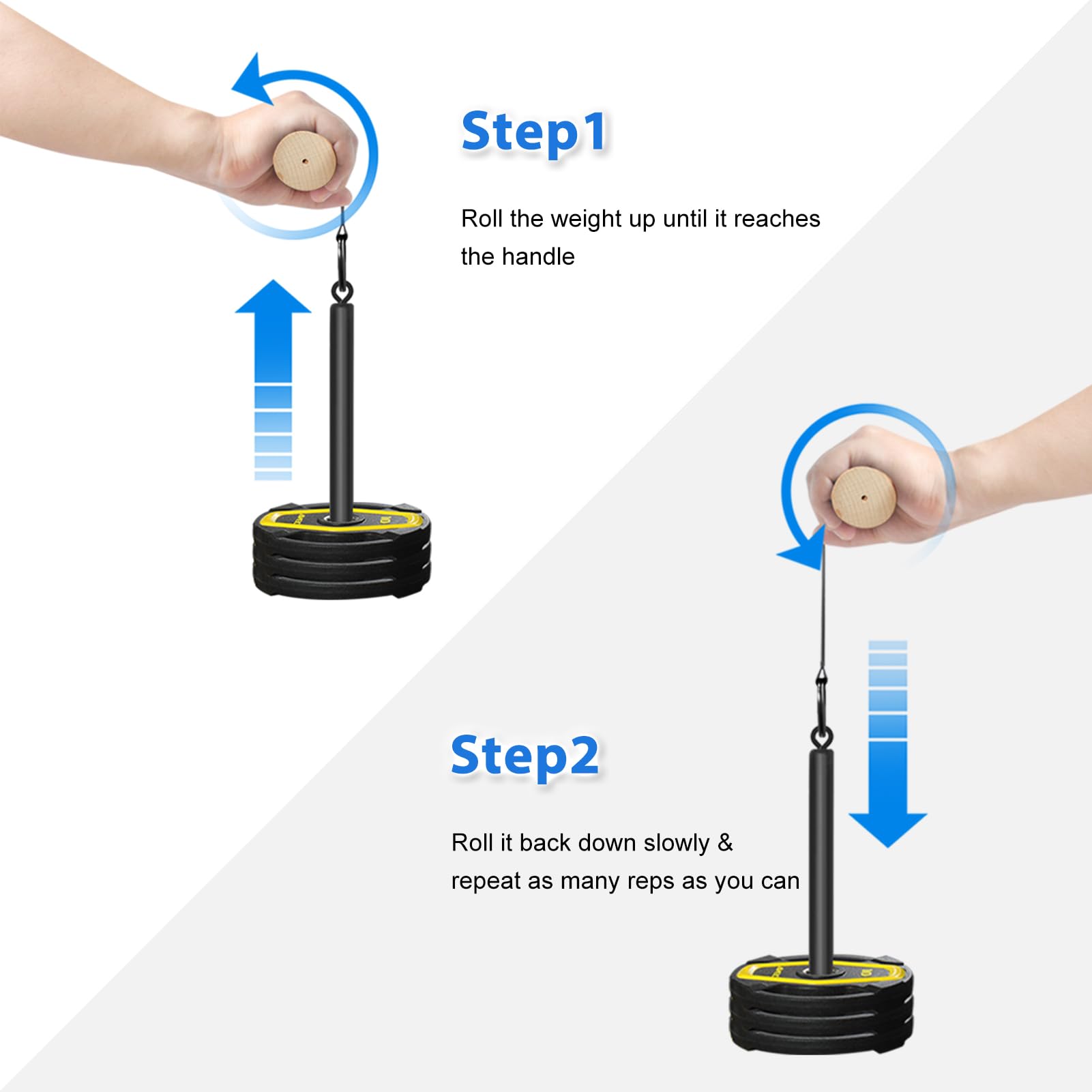 Step1

Roll the weight up until it reaches the handle

Step2

Roll it back down slowly & repeat as many reps as you can