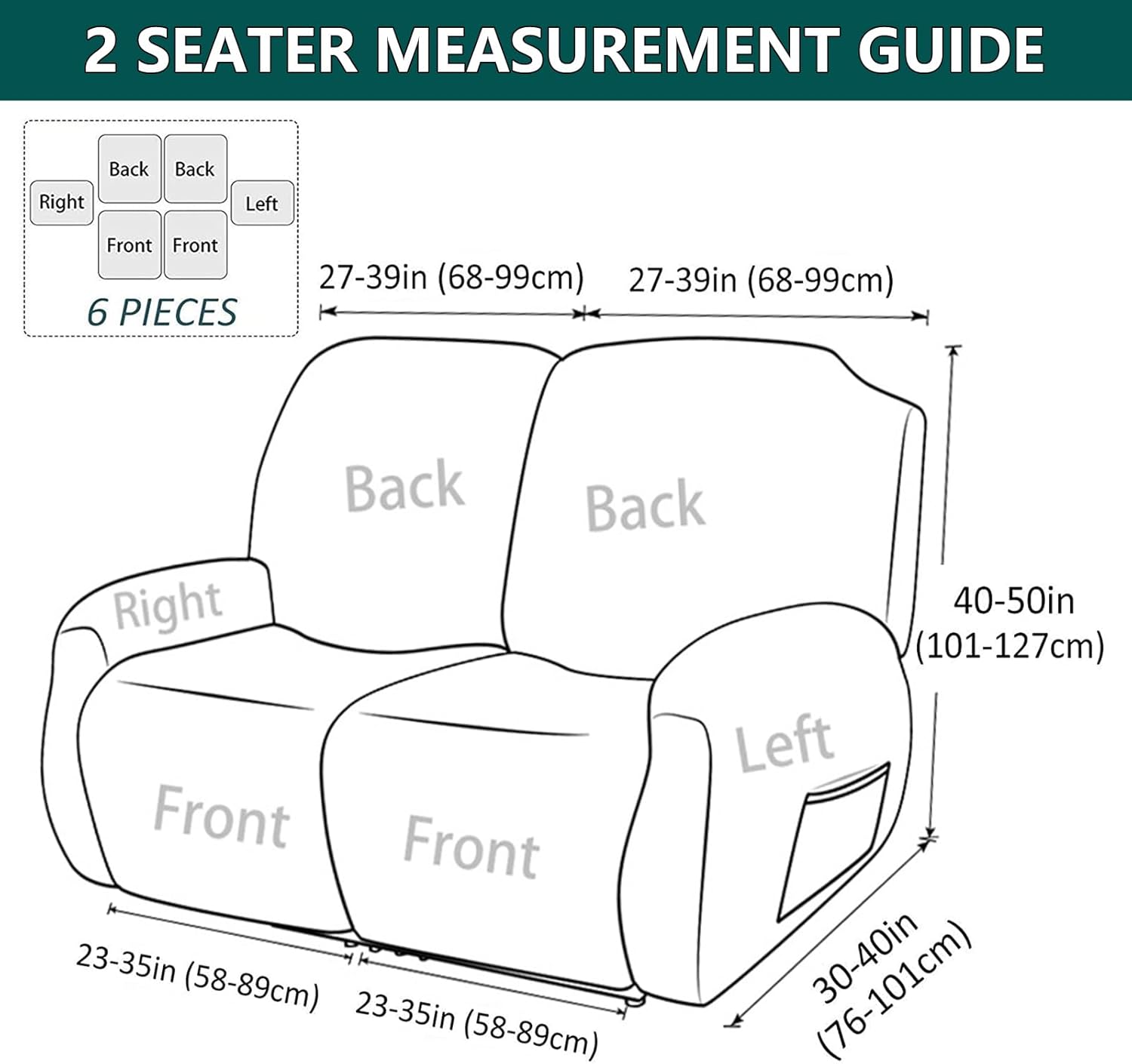 2 SEATER MEASUREMENT GUIDE

Back Back
Right Left
Front Front
6 PIECES

27-39in (68-99cm)
27-39in (68-99cm)

Back
Back
Right
Left
Front
Front

40-50in (101-127cm)

23-35in (58-89cm)
23-35in (58-89cm)
30-40in (76-101cm)