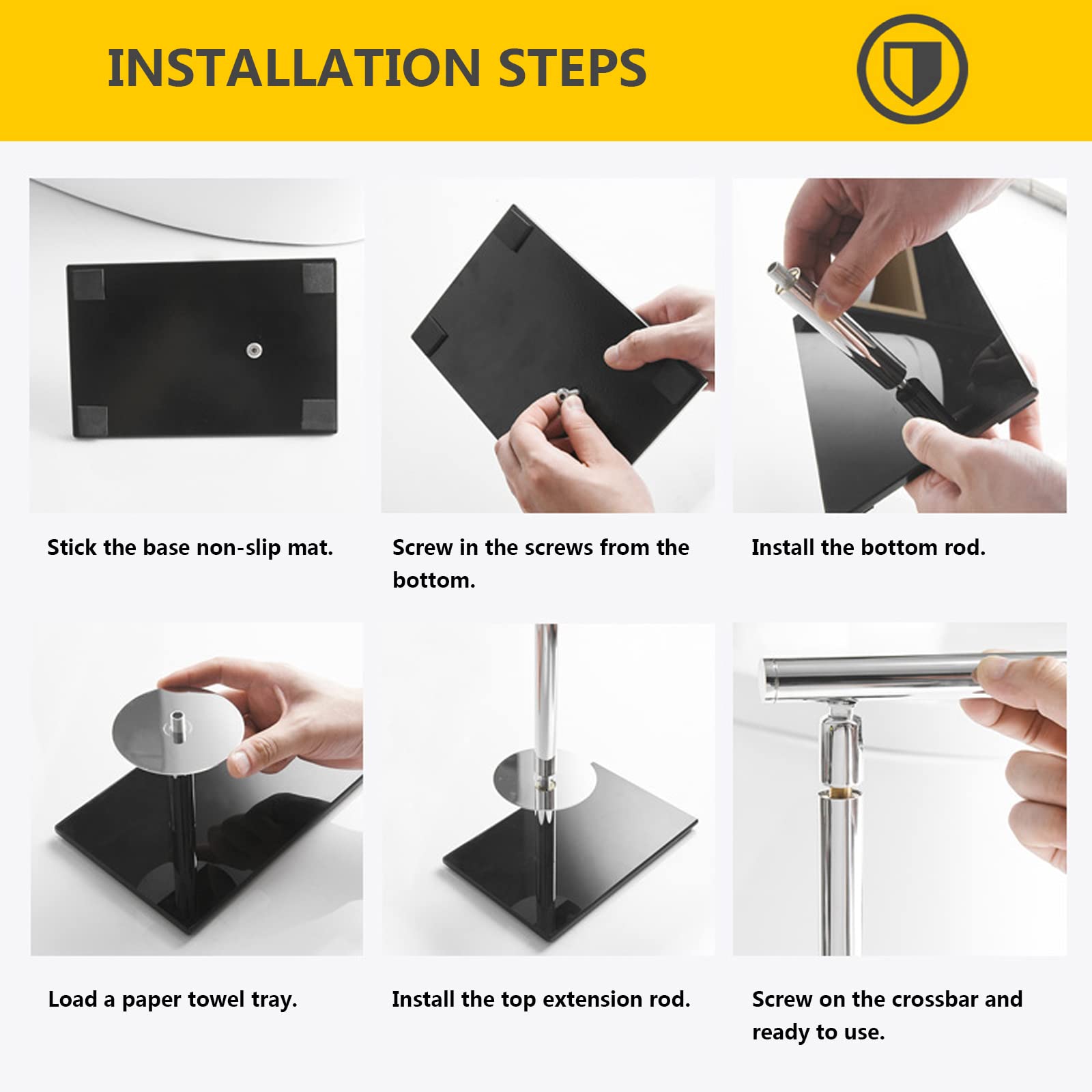 INSTALLATION STEPS

Stick the base non-slip mat.

Screw in the screws from the bottom.

Install the bottom rod.

Load a paper towel tray.

Install the top extension rod.

Screw on the crossbar and ready to use.