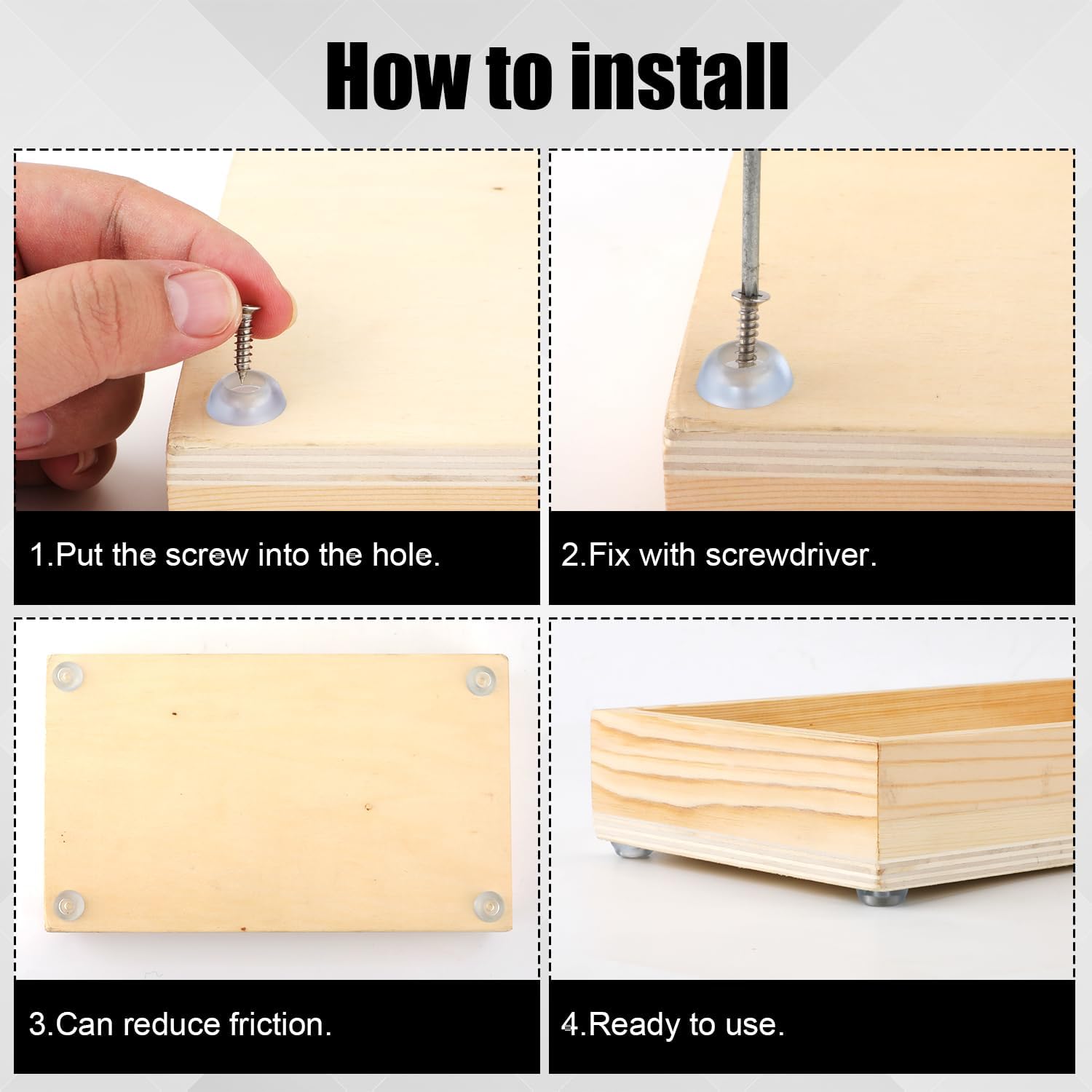 How to install

1.Put the screw into the hole.

2.Fix with screwdriver.

3.Can reduce friction.

4.Ready to use.