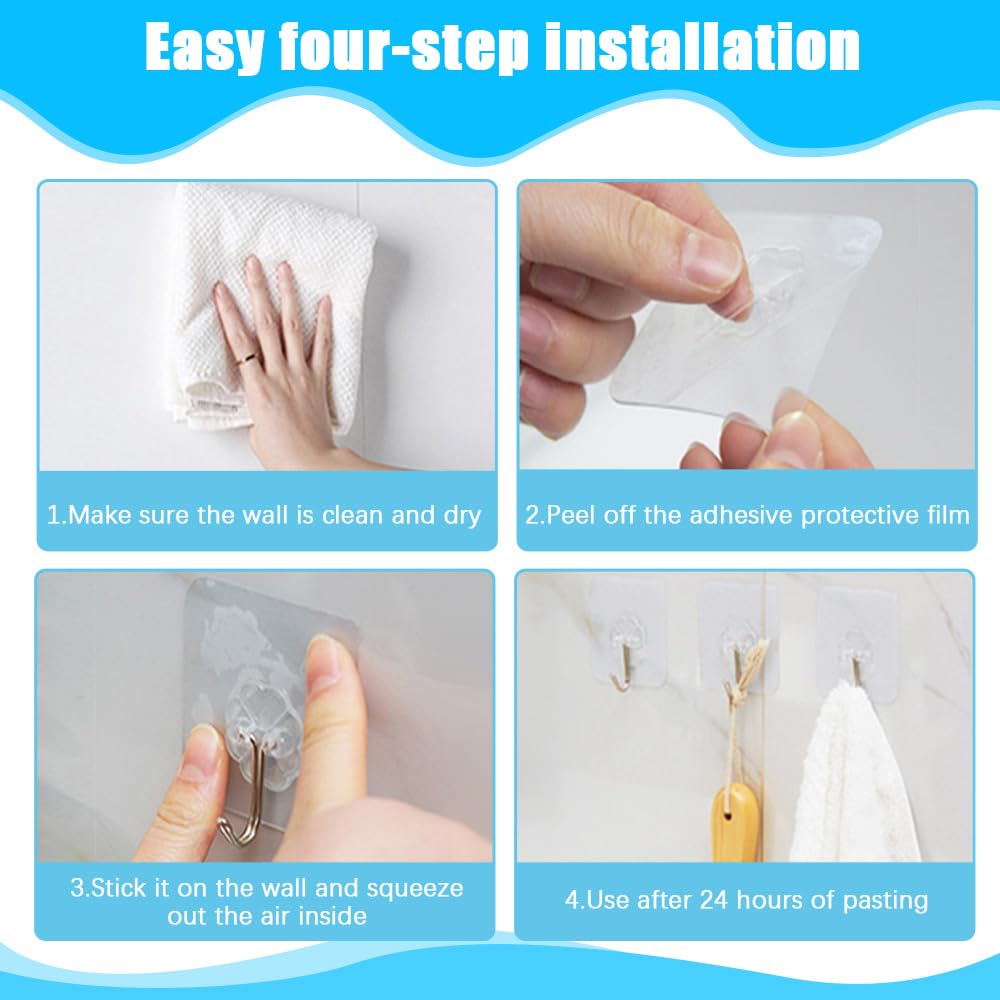 Easy four-step installation

1.Make sure the wall is clean and dry

2.Peel off the adhesive protective film

3.Stick it on the wall and squeeze out the air inside

4.Use after 24 hours of pasting