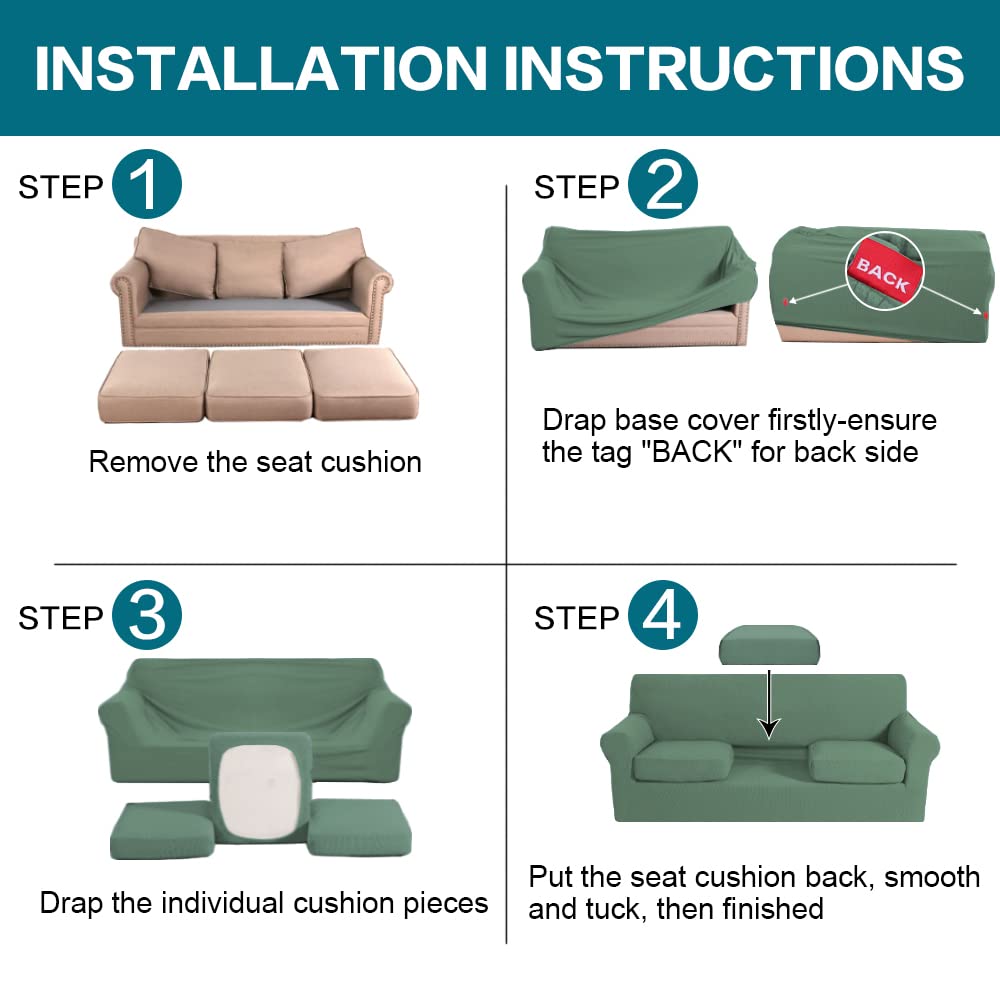 INSTALLATION INSTRUCTIONS

STEP 1

Remove the seat cushion

STEP 2

BACK

Drap base cover firstly-ensure the tag "BACK" for back side

STEP 3

Drap the individual cushion pieces

STEP 4

Put the seat cushion back, smooth and tuck, then finished