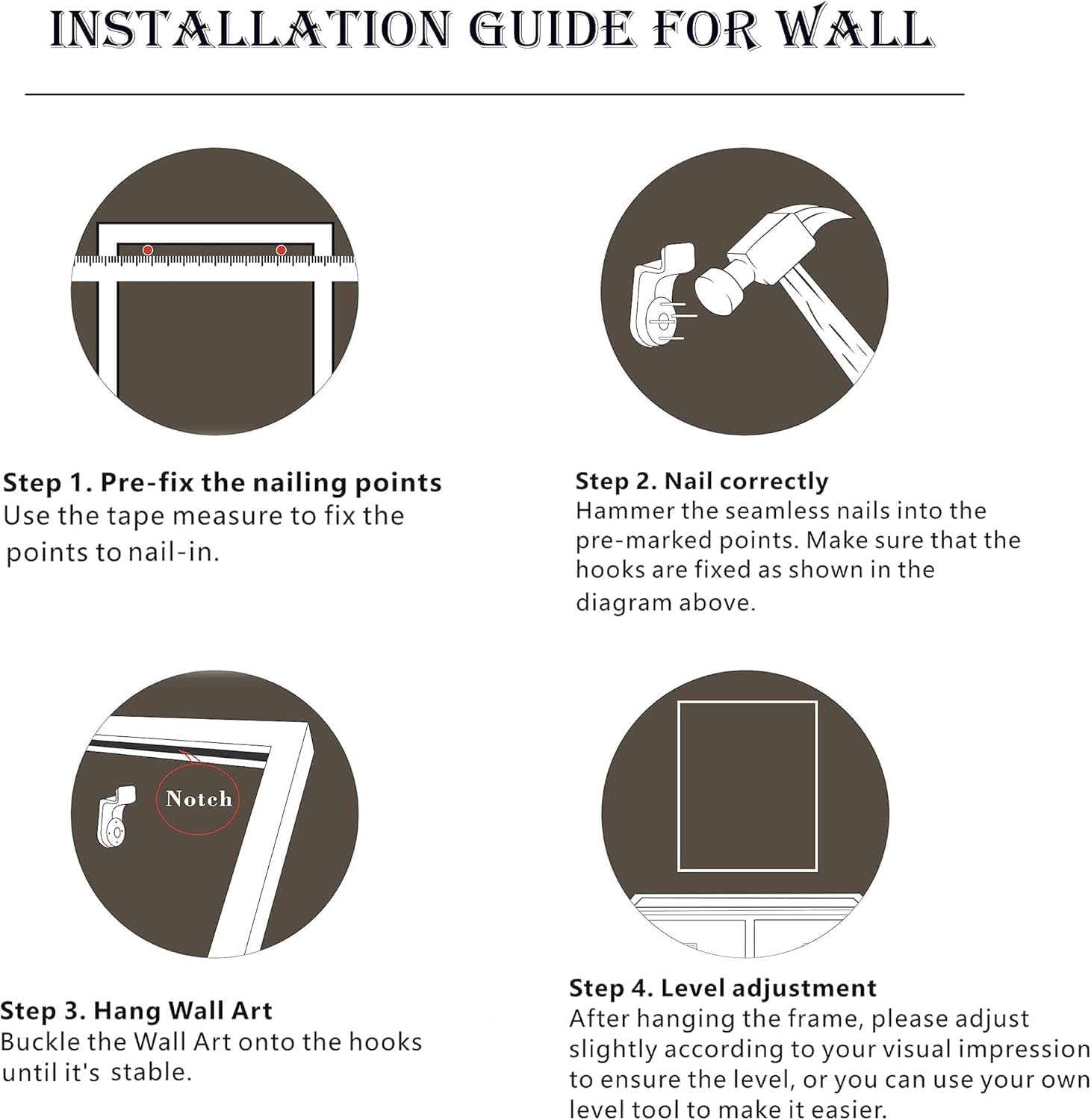 INSTALLATION GUIDE FOR WALL

Step 1. Pre-fix the nailing points
Use the tape measure to fix the points to nail-in.

Step 2. Nail correctly
Hammer the seamless nails into the pre-marked points. Make sure that the hooks are fixed as shown in the diagram above.

Notch

Step 3. Hang Wall Art
Buckle the Wall Art onto the hooks until it's stable.

Step 4. Level adjustment
After hanging the frame, please adjust slightly according to your visual impression to ensure the level, or you can use your own level tool to make it easier.