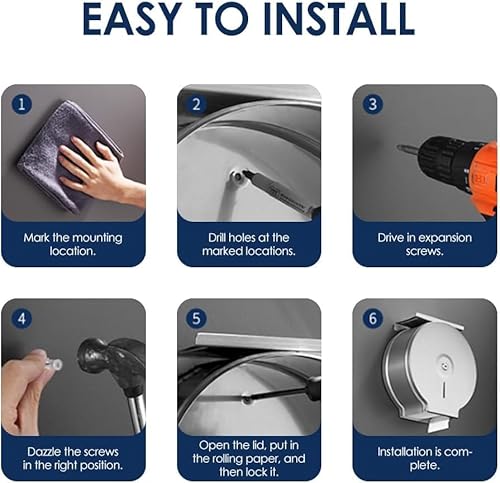 EASY TO INSTALL

1

Mark the mounting location.

2

Drill holes at the marked locations.

3

Drive in expansion screws.

4

Dazzle the screws in the right position.

5

Open the lid, put in the rolling paper, and then lock it.

6

Installation is complete.