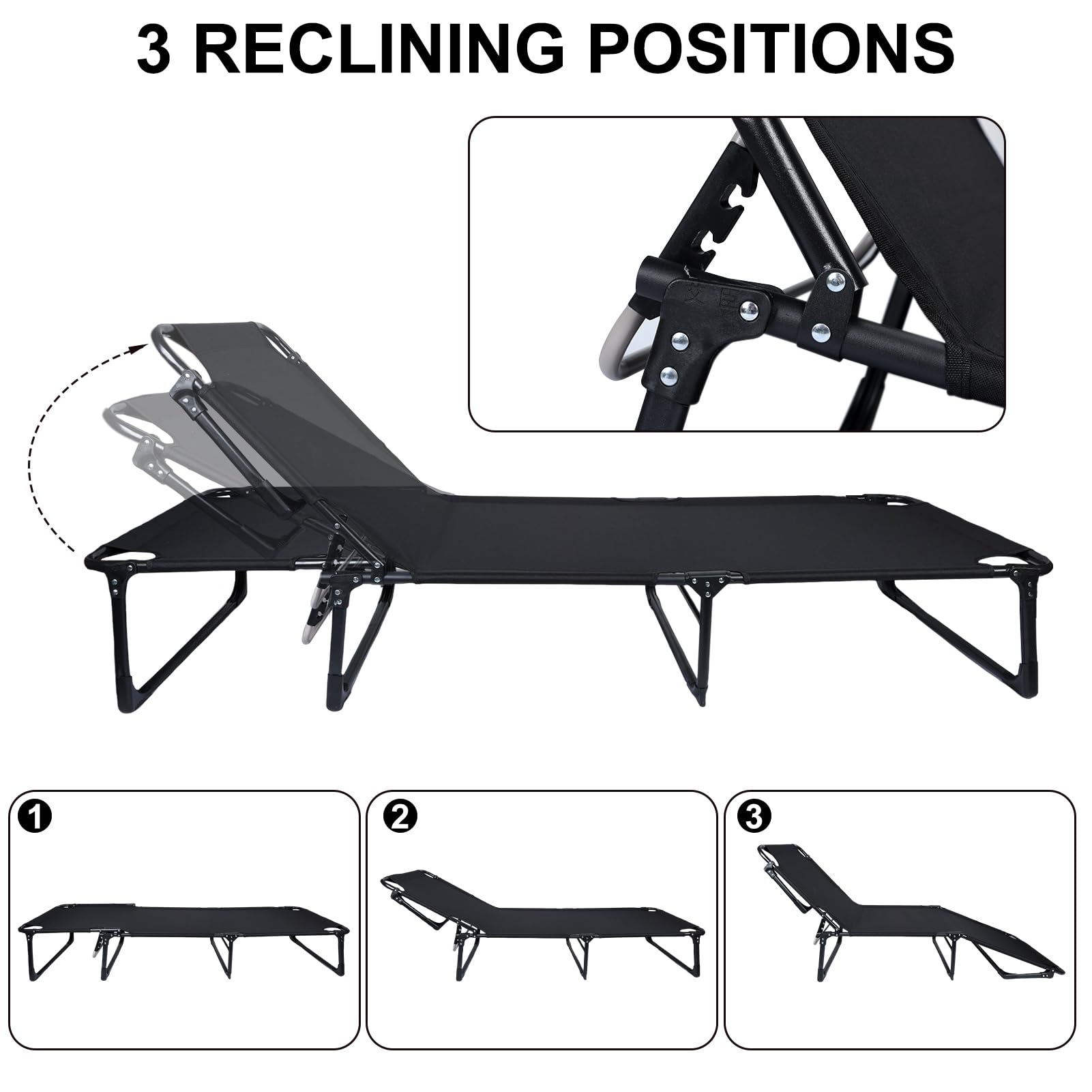 3 RECLINING POSITIONS

1

2

3