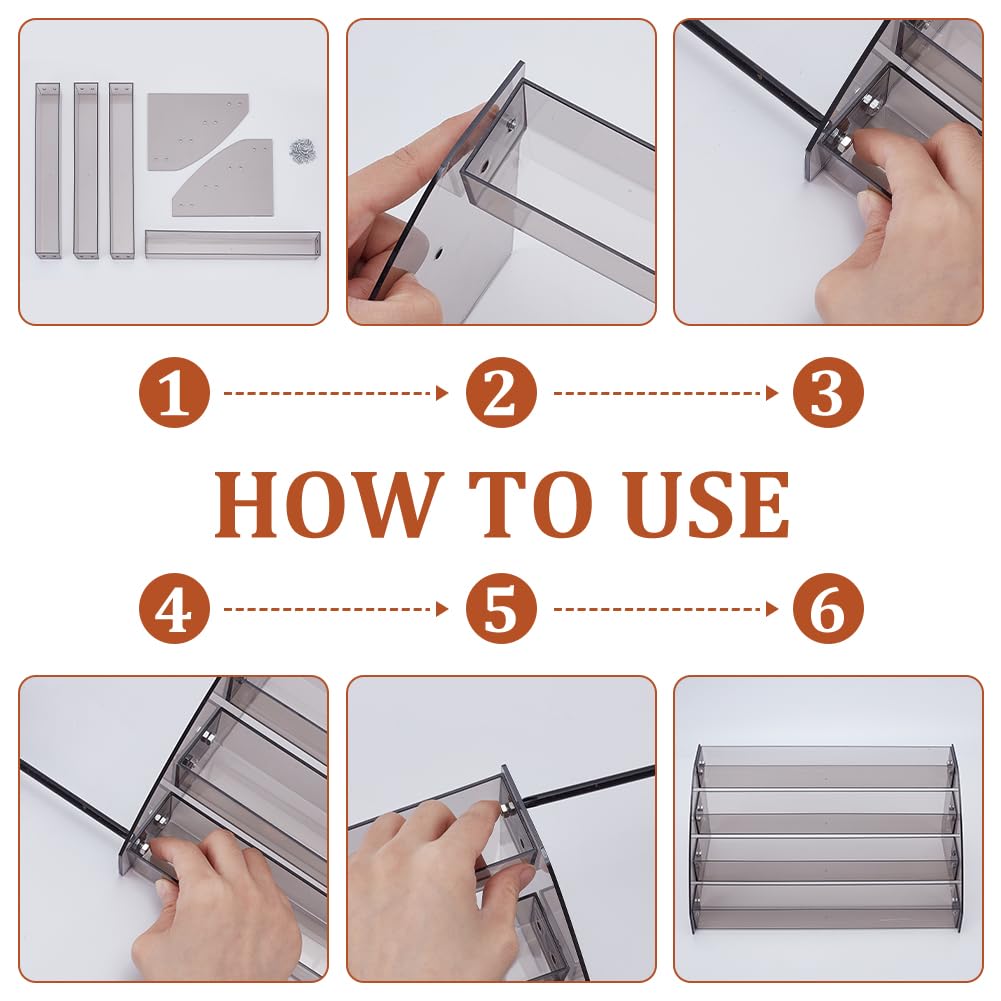 1 2 3

HOW TO USE

4 5 6