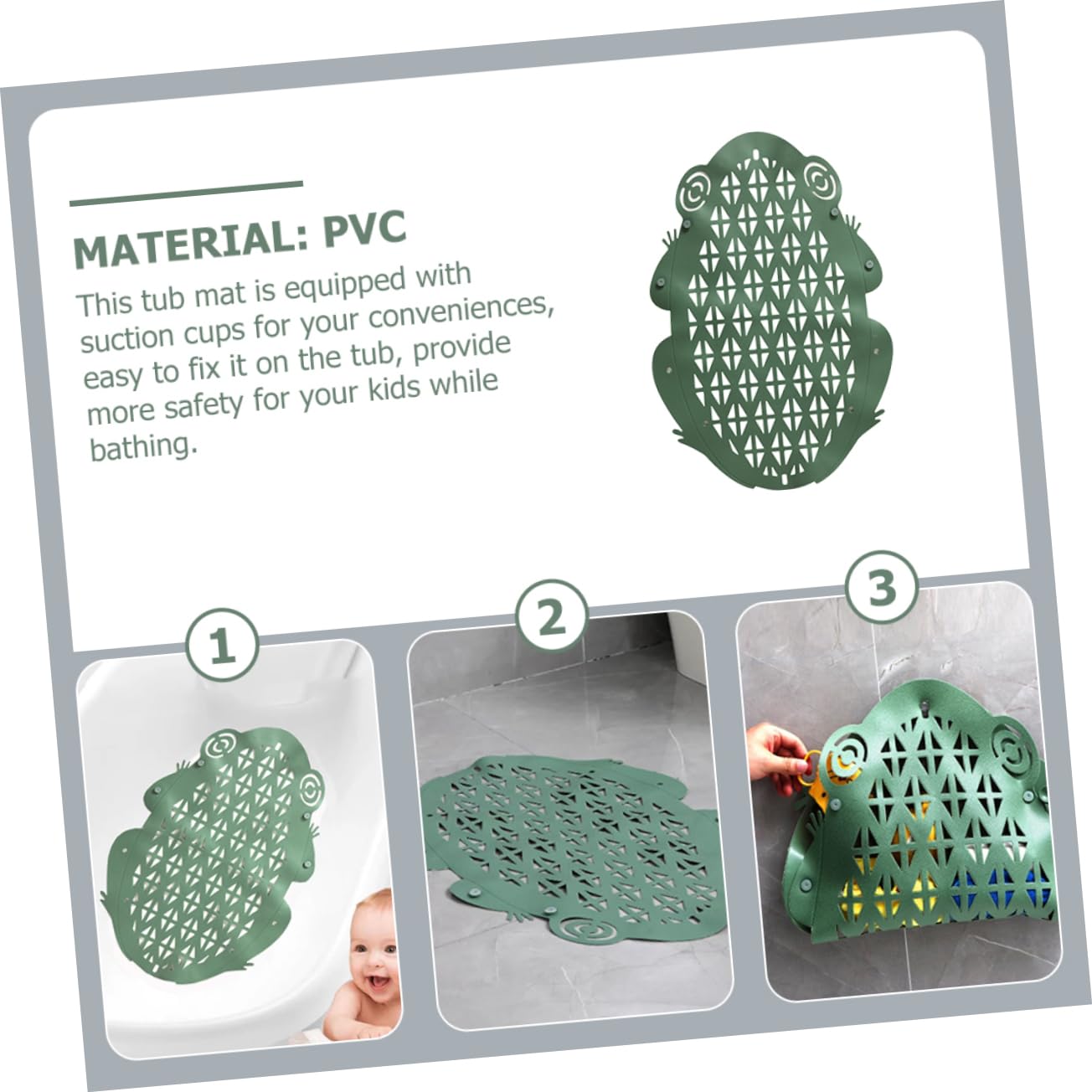 MATERIAL: PVC

This tub mat is equipped with suction cups for your conveniences, easy to fix it on the tub, provide more safety for your kids while bathing.

1

2

3