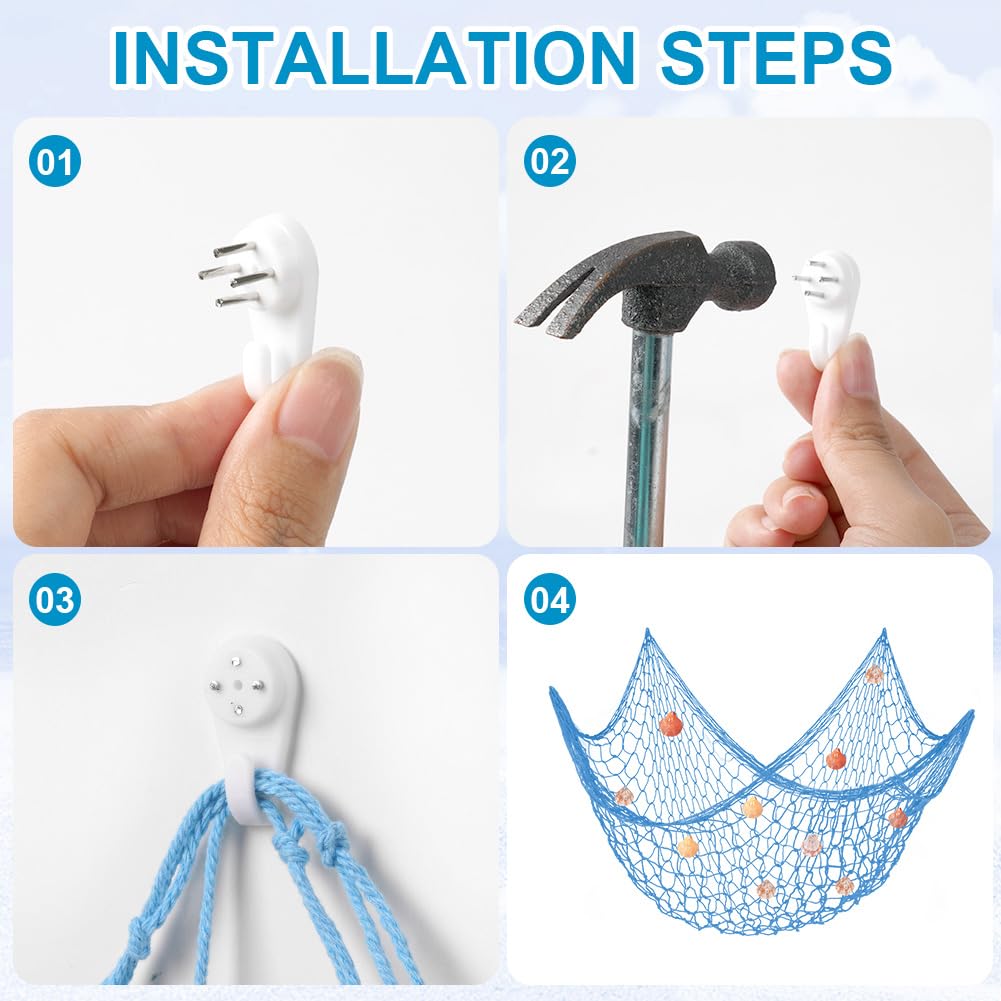 INSTALLATION STEPS

01

02

03

04